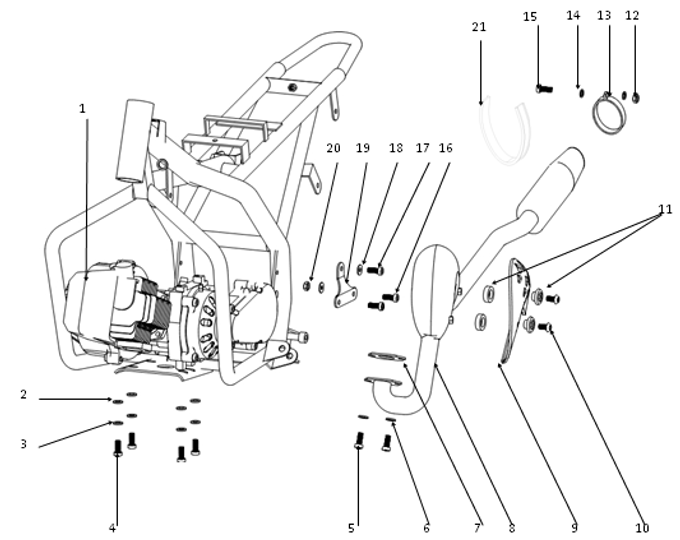 21
15
14
13
12
1
20
19
18
17
16
11
2
3
4
5
6
7
8
9
10