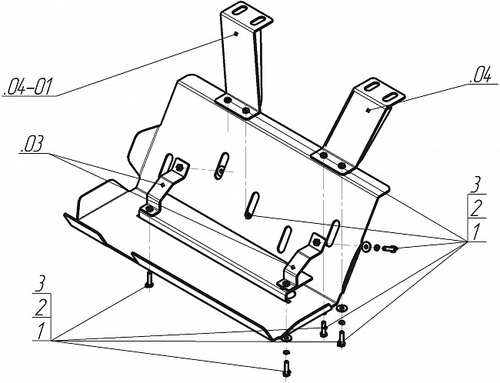 .04-01

.04

.03

3
2
1

3
2
1