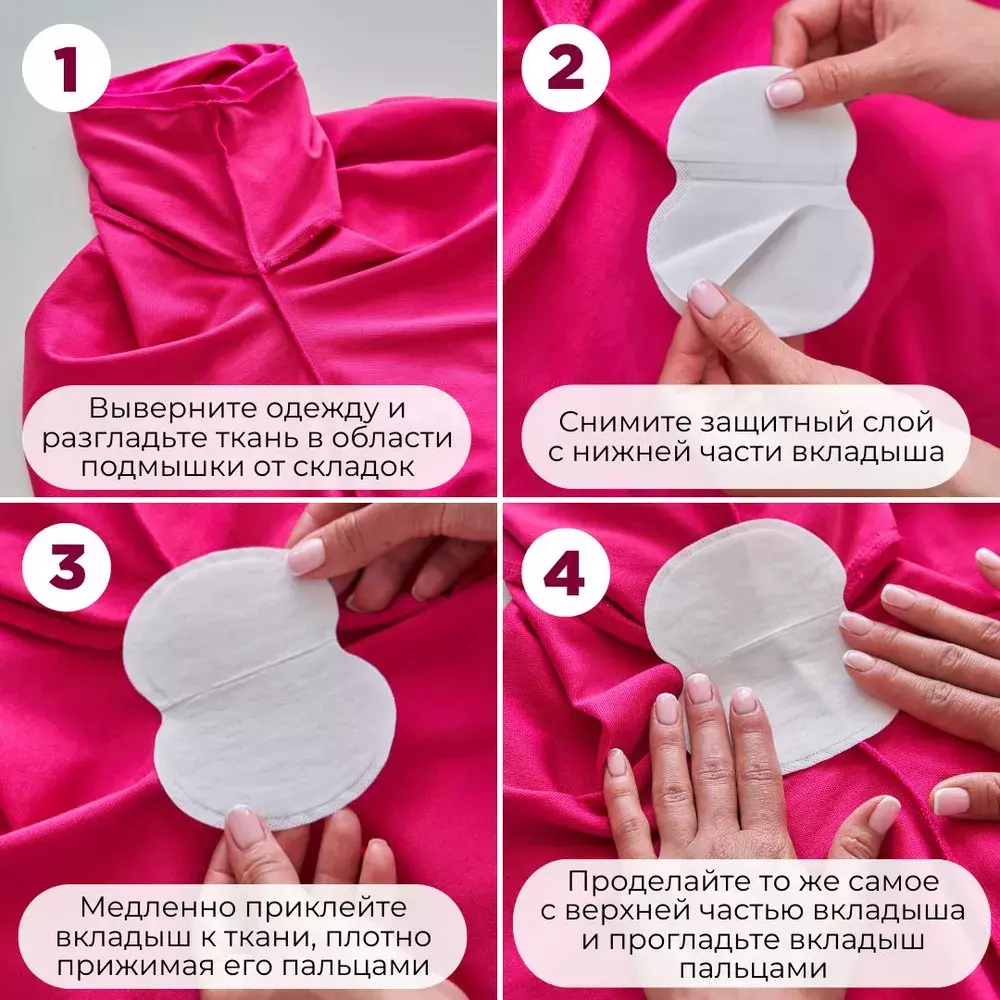 1

Выверните одежду и разгладьте ткань в области подмышки от складок

2

Снимите защитный слой с нижней части вкладыша

3

Медленно приклейте вкладыш к ткани, плотно прижимая его пальцами

4

Проделайте то же самое с верхней частью вкладыша и прогладьте вкладыш пальцами