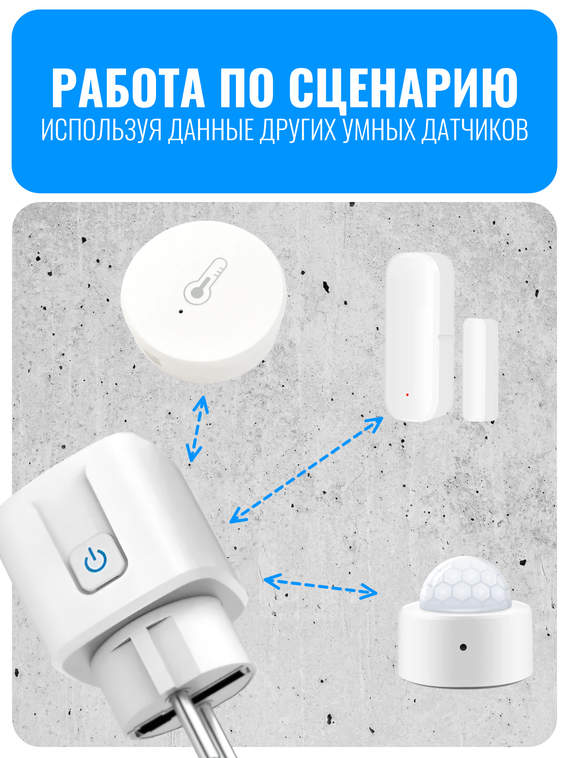 РАБОТА ПО СЦЕНАРИЮ
ИСПОЛЬЗУЯ ДАННЫЕ ДРУГИХ УМНЫХ ДАТЧИКОВ