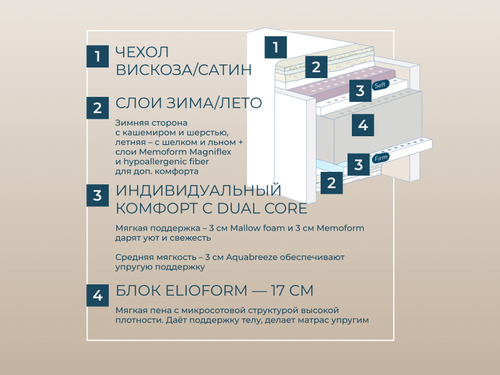 1 ЧЕХОЛ ВИСКОЗА/САТИН

2 СЛОИ ЗИМА/ЛЕТО

Зимняя сторона с кашемиром и шерстью, летняя – с шелком и льном + слои Memoform Magniflex и hypoallergenic fiber для доп. комфорта

3 ИНДИВИДУАЛЬНЫЙ КОМФОРТ С DUAL CORE

Мягкая поддержка – 3 см Mallow foam и 3 см Memoform дарят уют и свежесть

Средняя мягкость – 3 см Aquabreeze обеспечивают упругую поддержку

4 БЛОК ELIOFORM — 17 СМ

Мягкая пена с микросотовой структурой высокой плотности. Даёт поддержку телу, делает матрас упругим

1
2
3 Soft
4
3 Firm
2