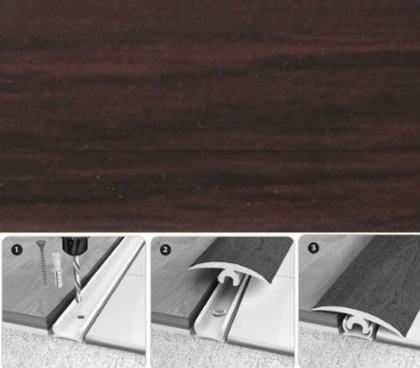 1

2

3