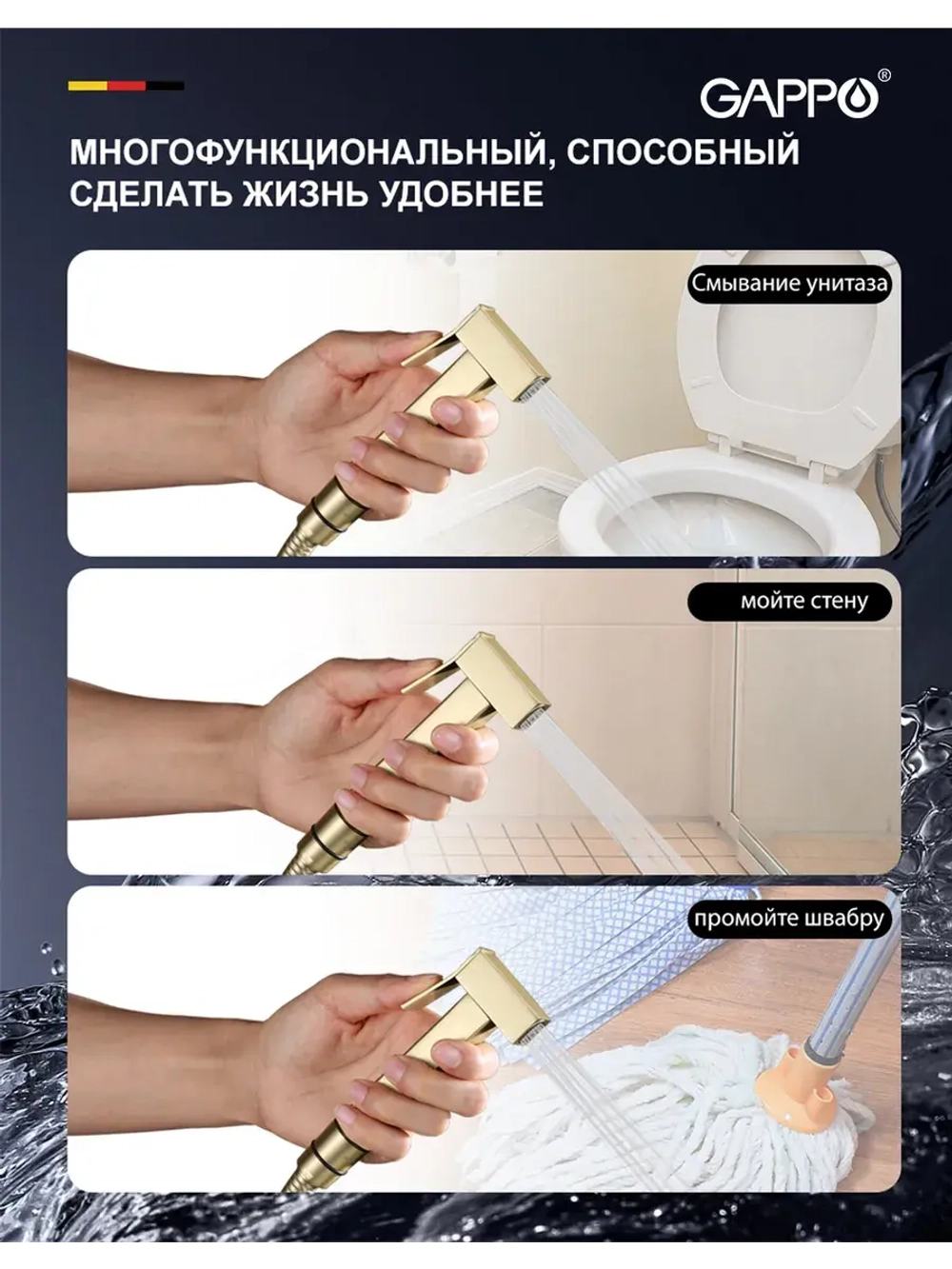 GAPPO®

МНОГОФУНКЦИОНАЛЬНЫЙ, СПОСОБНЫЙ СДЕЛАТЬ ЖИЗНЬ УДОБНЕЕ

Смывание унитаза

мойте стену

промойте швабру