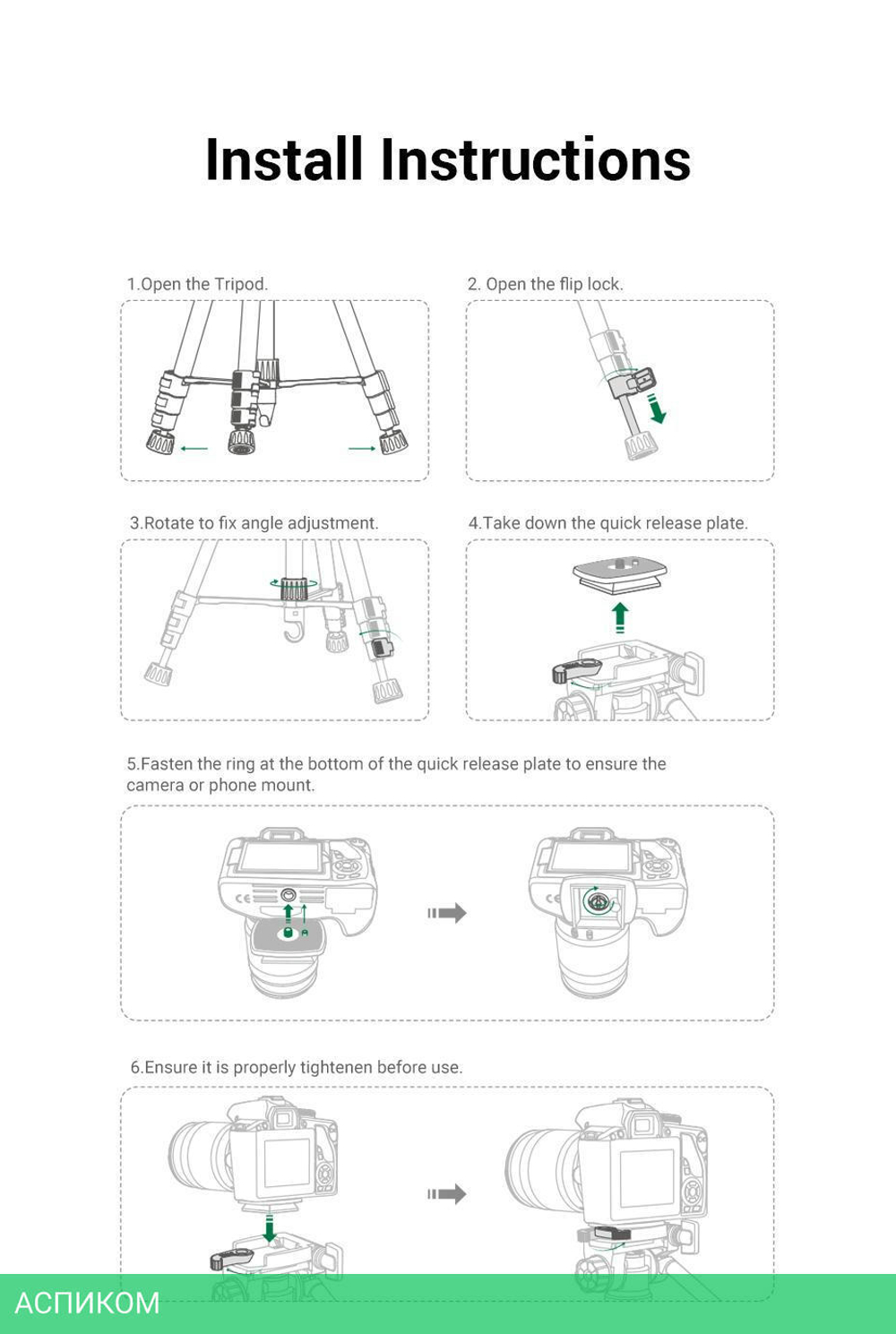 Install Instructions

1.Open the Tripod.

2. Open the flip lock.

3.Rotate to fix angle adjustment.

4.Take down the quick release plate.

5.Fasten the ring at the bottom of the quick release plate to ensure the camera or phone mount.

6.Ensure it is properly tightenen before use.

АСПИКОМ