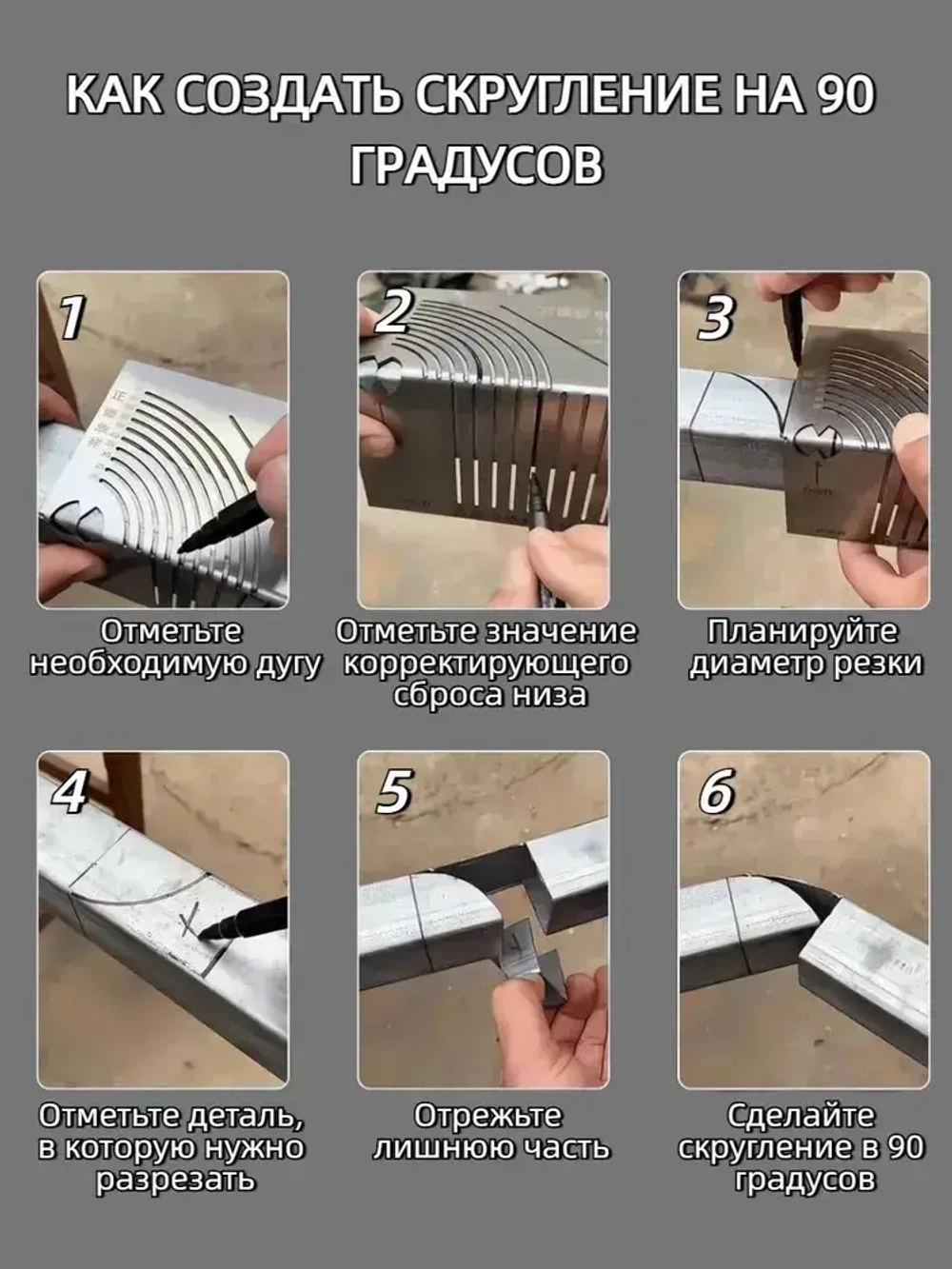 КАК СОЗДАТЬ СКРУГЛЕНИЕ НА 90 ГРАДУСОВ

1

Отметьте необходимую дугу

2

Отметьте значение корректирующего сброса низа

3

Планируйте диаметр резки

4

Отметьте деталь, в которую нужно разрезать

5

Отрежьте лишнюю часть

6

Сделайте скругление в 90 градусов