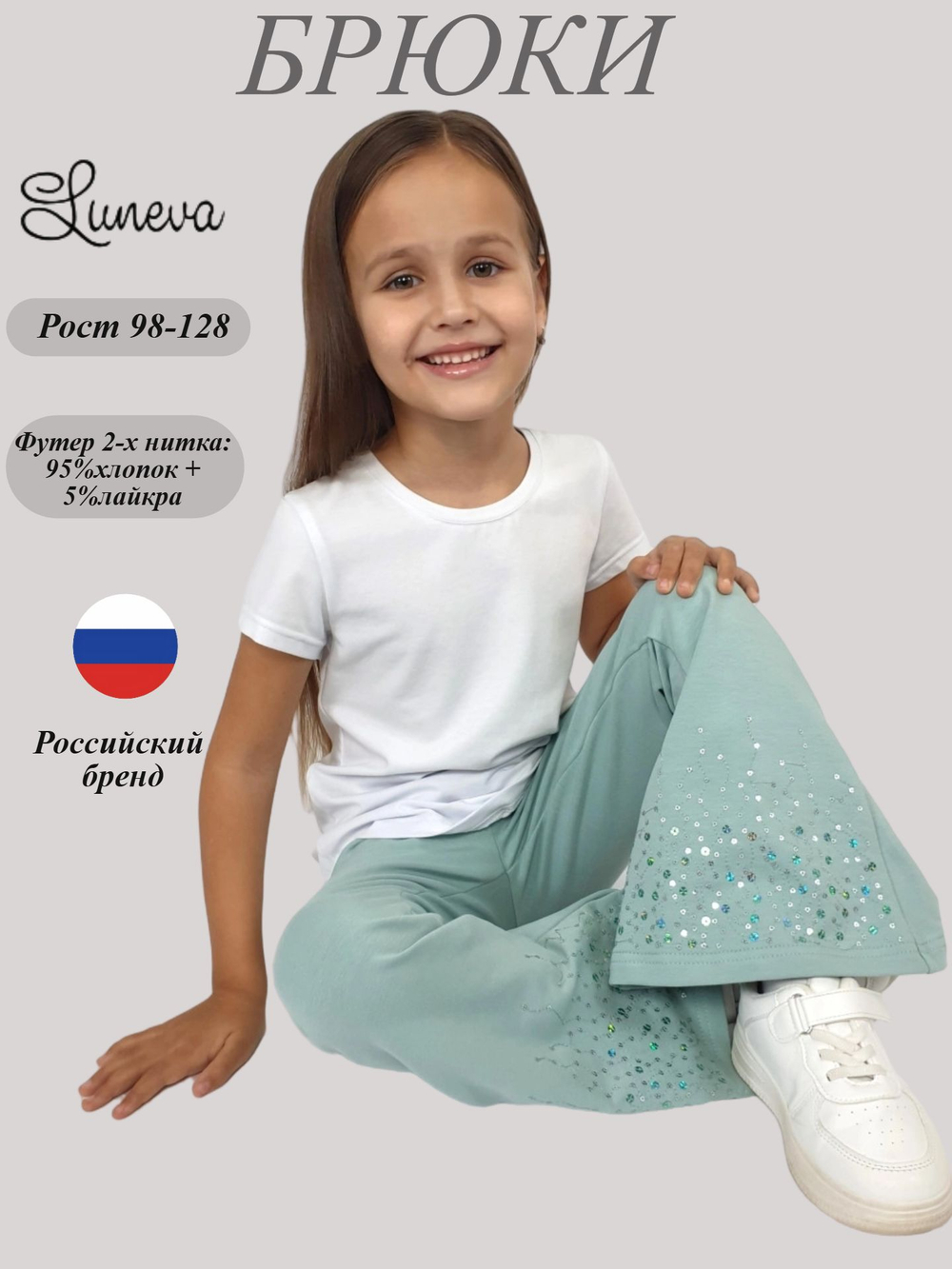 БРЮКИ

Luneva

Рост 98-128

Футер 2-х нитка: 95%хлопок + 5%лайкра

Российский бренд