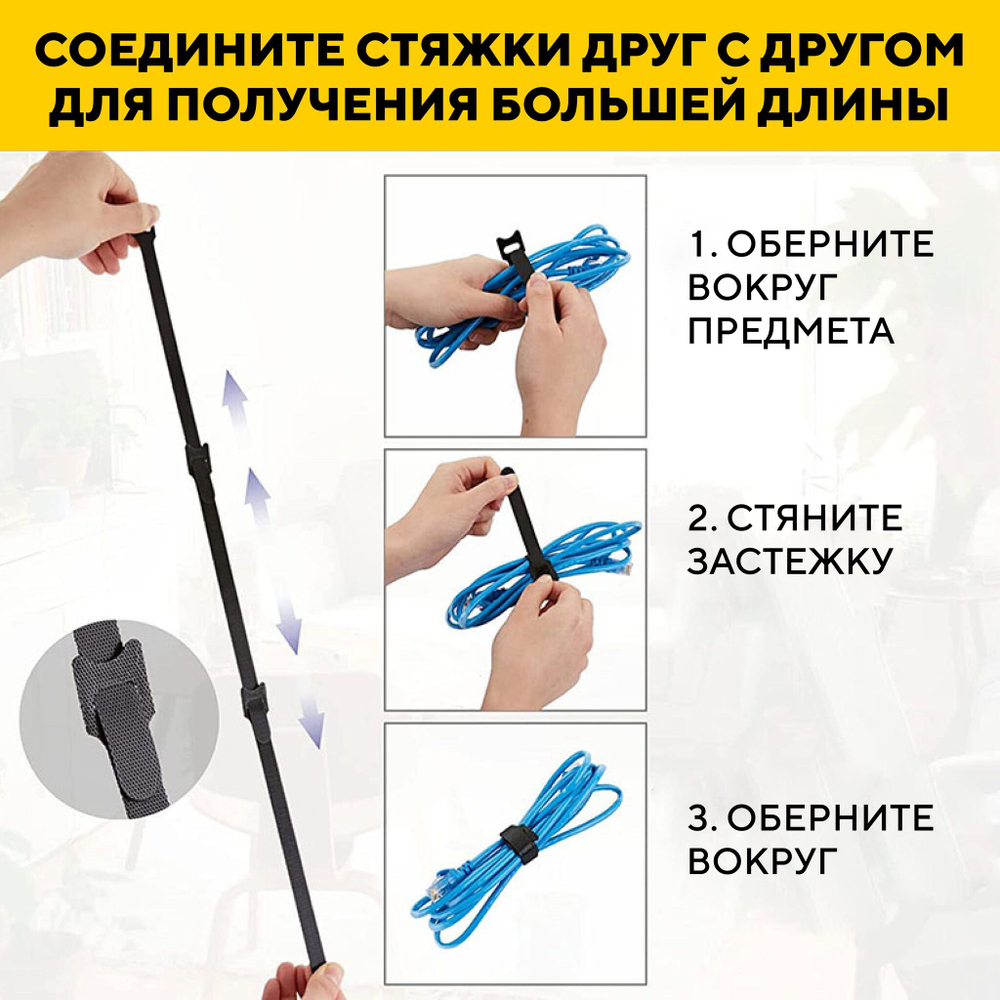 СОЕДИНИТЕ СТЯЖКИ ДРУГ С ДРУГОМ ДЛЯ ПОЛУЧЕНИЯ БОЛЬШЕЙ ДЛИНЫ

1. ОБЕРНИТЕ ВОКРУГ ПРЕДМЕТА

2. СТЯНИТЕ ЗАСТЕЖКУ

3. ОБЕРНИТЕ ВОКРУГ