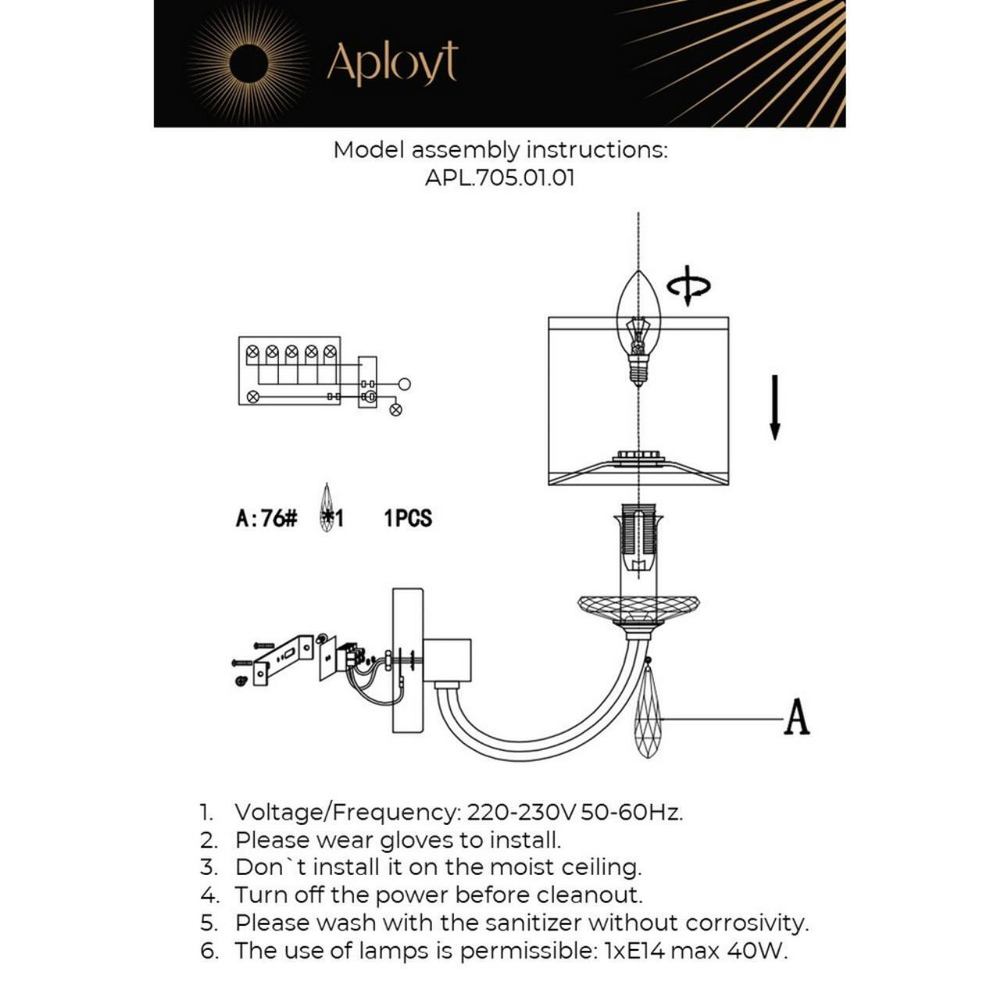 Aployt

Model assembly instructions:
APL.705.01.01

A:76# *1 1PCS

A

1. Voltage/Frequency: 220-230V 50-60Hz.
2. Please wear gloves to install.
3. Don`t install it on the moist ceiling.
4. Turn off the power before cleanout.
5. Please wash with the sanitizer without corrosivity.
6. The use of lamps is permissible: 1xE14 max 40W.