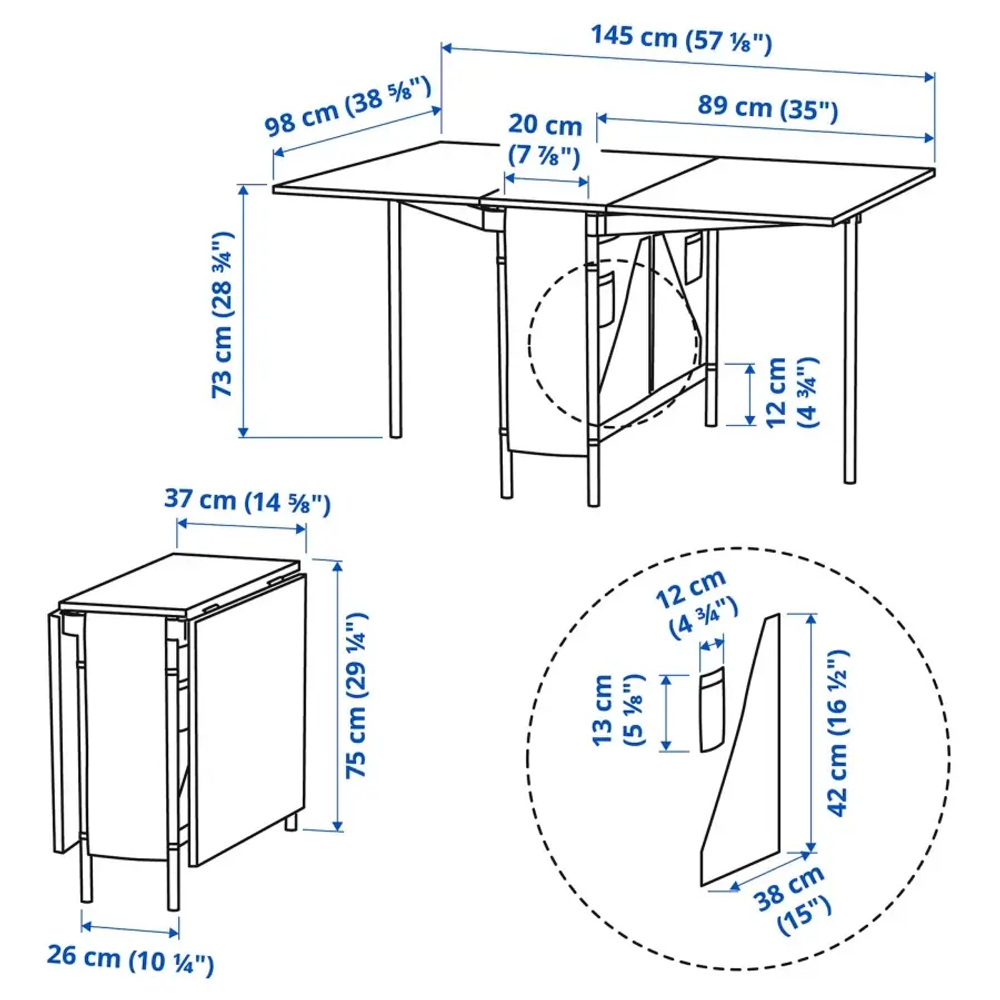 145 cm (57 ⅛")
98 cm (38 ⅝")
20 cm (7 ⅞")
89 cm (35")
73 cm (28 ¾")
12 cm (4 ¾")
37 cm (14 ⅝")
75 cm (29 ¼")
26 cm (10 ¼")
12 cm (4 ¾")
13 cm (5 ⅛")
42 cm (16 ½")
38 cm (15")