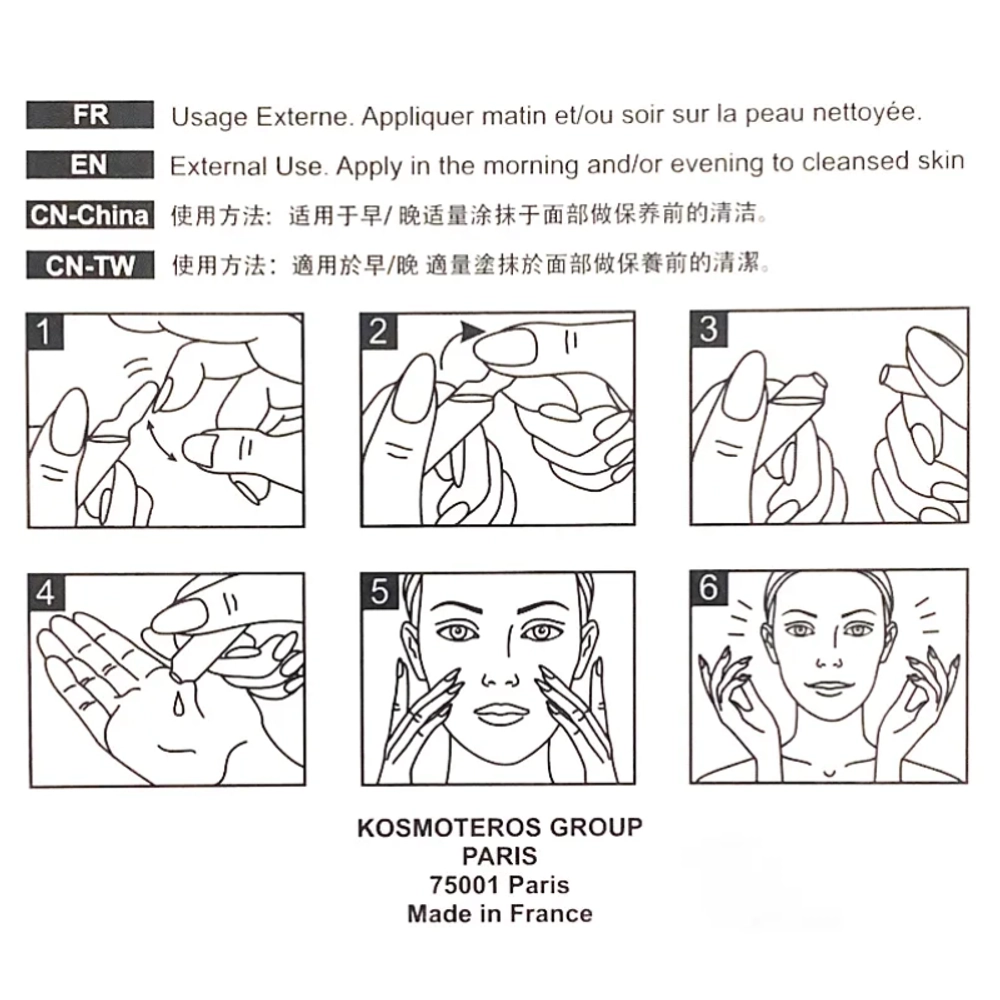 FR Usage Externe. Appliquer matin et/ou soir sur la peau nettoyée.

EN External Use. Apply in the morning and/or evening to cleansed skin

CN-China 使用方法：适用于早/晚适量涂抹于面部做保养前的清洁。

CN-TW 使用方法：適用於早/晚 適量塗抹於面部做保養前的清潔。

1

2

3

4

5

6

KOSMOTEROS GROUP
PARIS
75001 Paris
Made in France