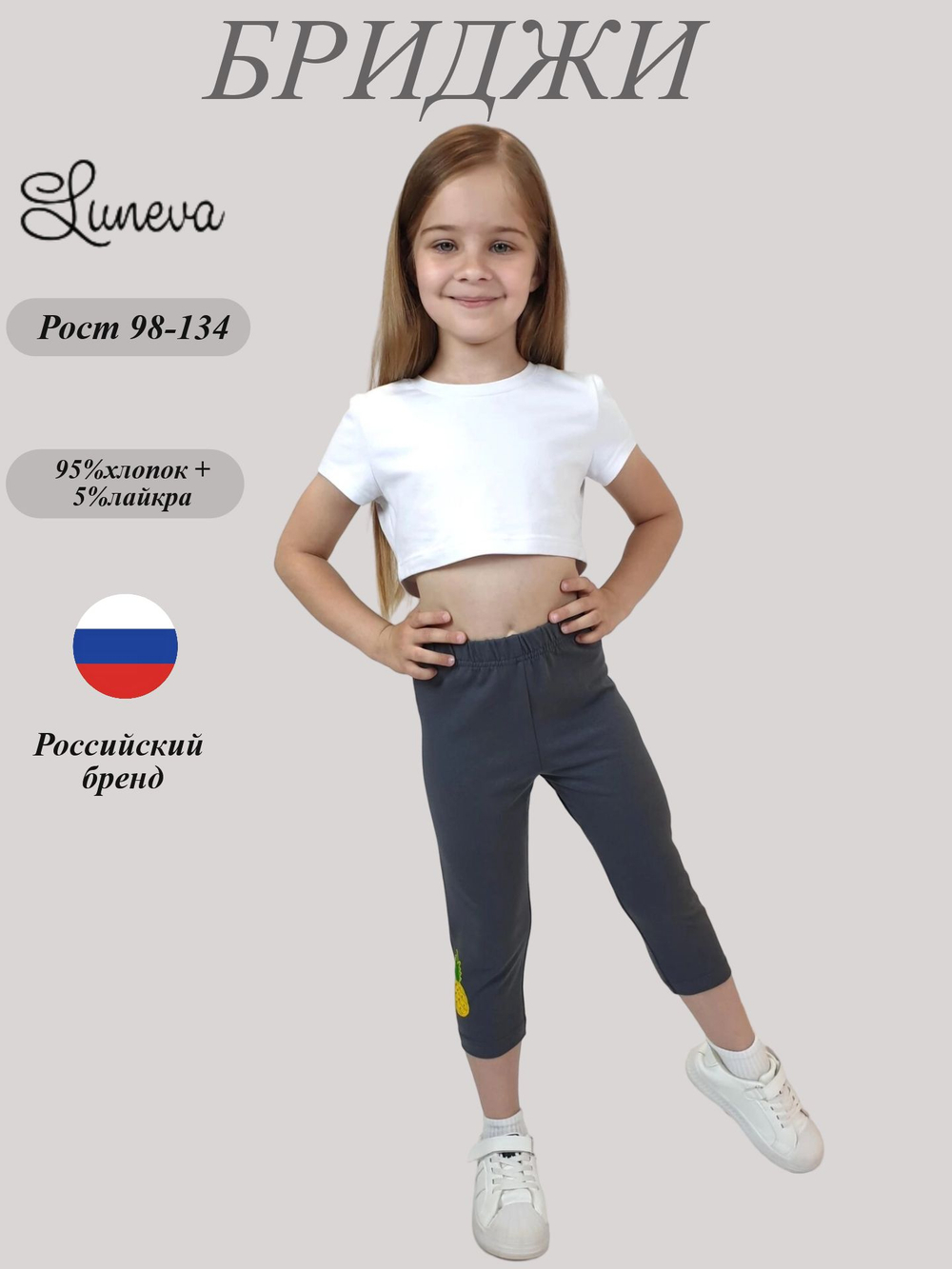 БРИДЖИ

Luneva

Рост 98-134

95%хлопок +
5%лайкра

Российский
бренд