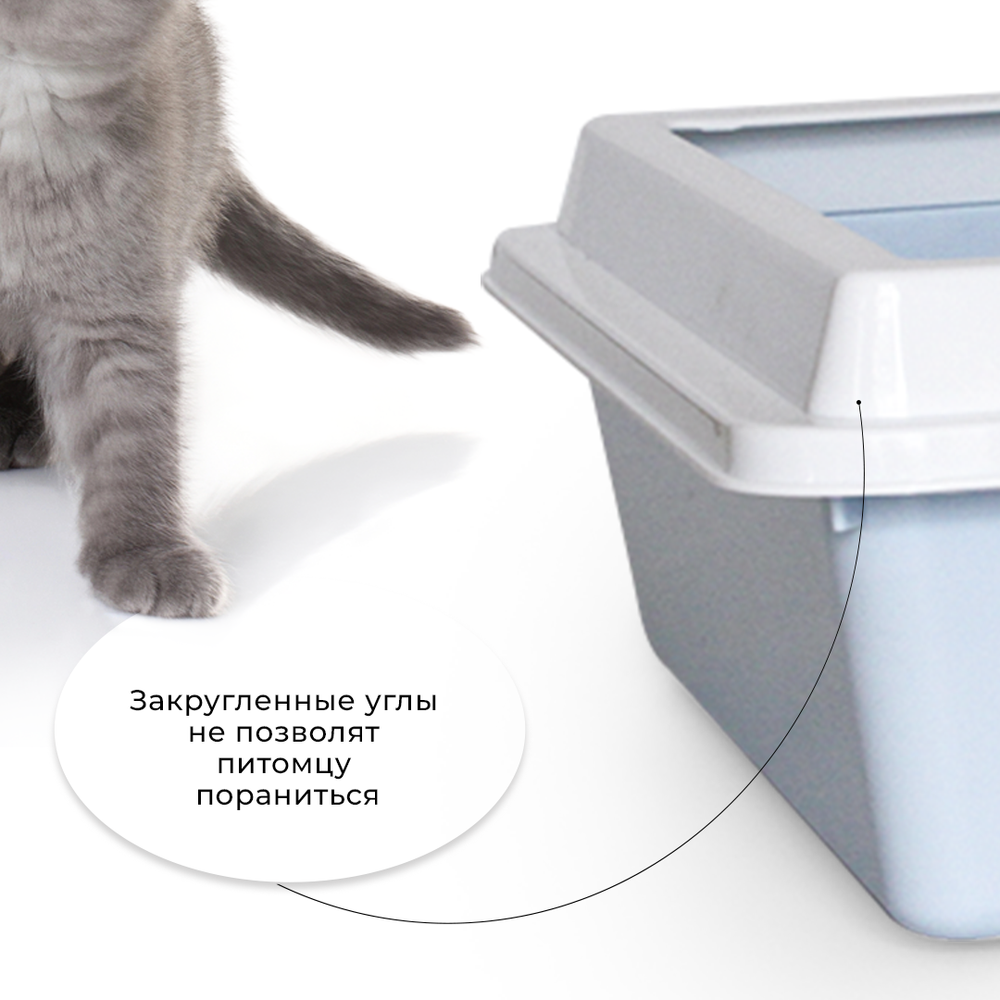 Закругленные углы не позволят питомцу пораниться