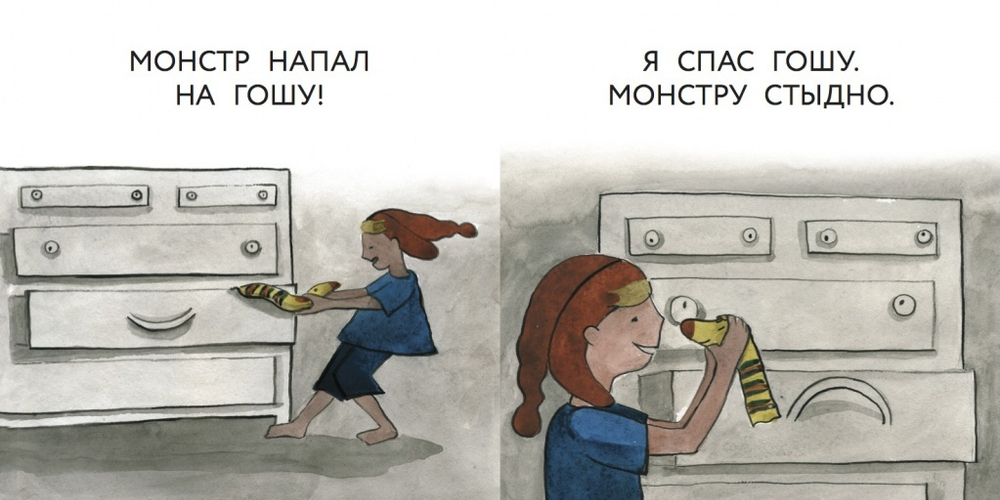 МОНСТР НАПАЛ НА ГОШУ!

Я СПАС ГОШУ. МОНСТРУ СТЫДНО.