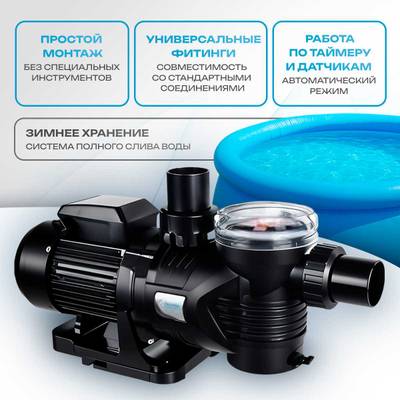 ПРОСТОЙ МОНТАЖ
БЕЗ СПЕЦИАЛЬНЫХ ИНСТРУМЕНТОВ

УНИВЕРСАЛЬНЫЕ ФИТИНГИ
СОВМЕСТИМОСТЬ СО СТАНДАРТНЫМИ СОЕДИНЕНИЯМИ

РАБОТА ПО ТАЙМЕРУ И ДАТЧИКАМ
АВТОМАТИЧЕСКИЙ РЕЖИМ

ЗИМНЕЕ ХРАНЕНИЕ
СИСТЕМА ПОЛНОГО СЛИВА ВОДЫ