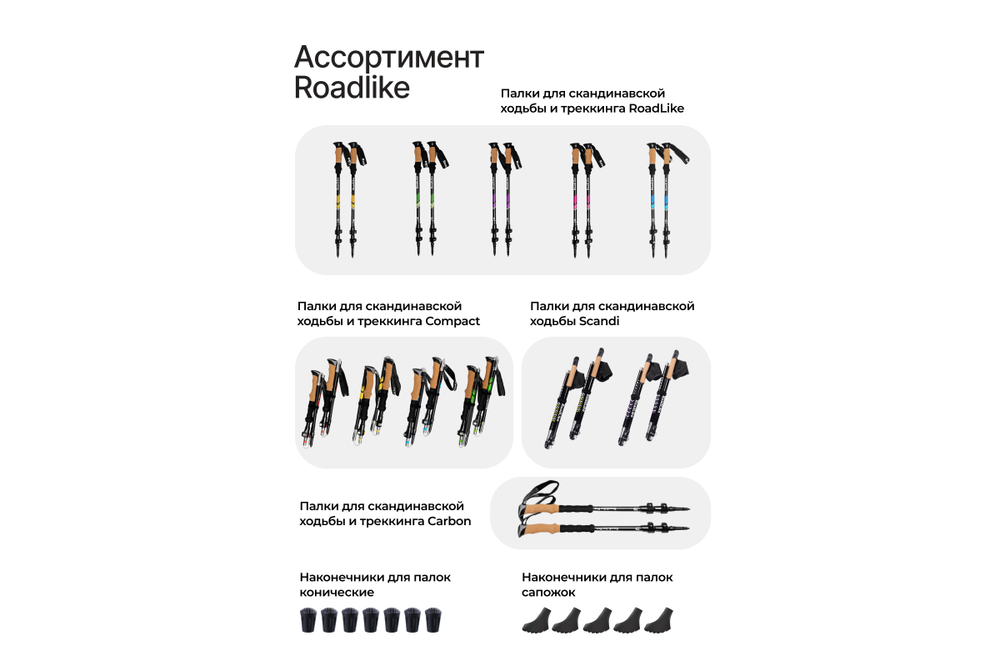 Ассортимент Roadlike

Палки для скандинавской ходьбы и треккинга RoadLike

Палки для скандинавской ходьбы и треккинга Compact

Палки для скандинавской ходьбы Scandi

Палки для скандинавской ходьбы и треккинга Carbon

Наконечники для палок конические

Наконечники для палок сапожок