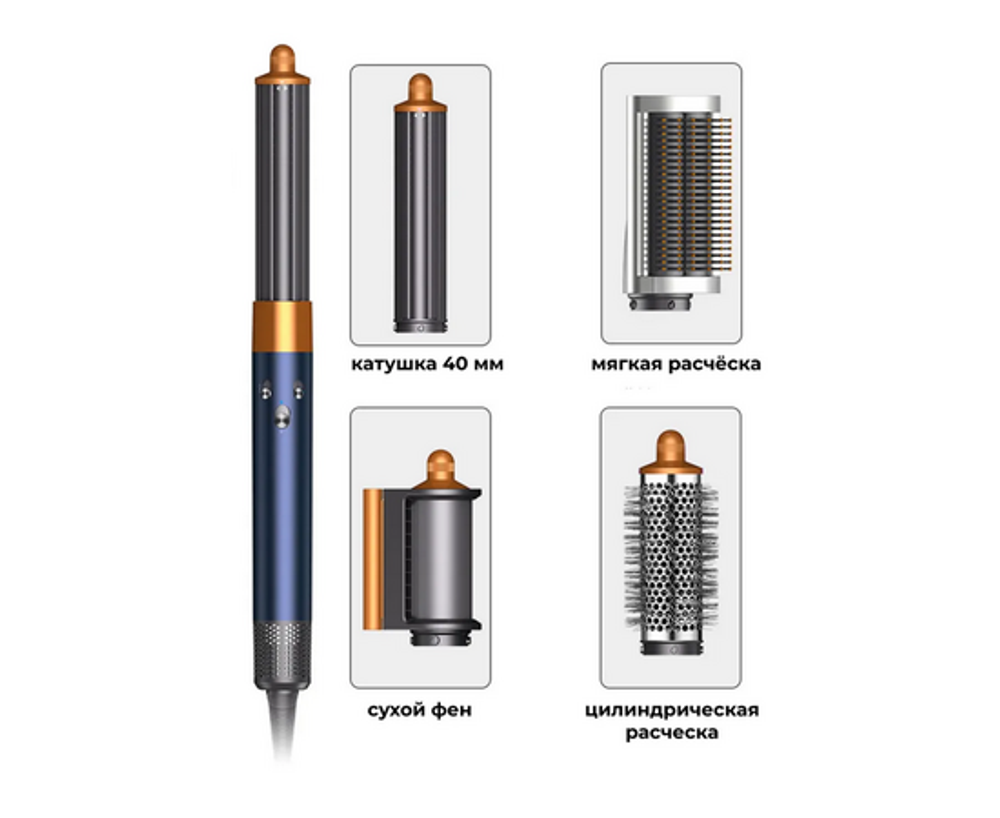 катушка 40 мм

мягкая расчёска

сухой фен

цилиндрическая расческа