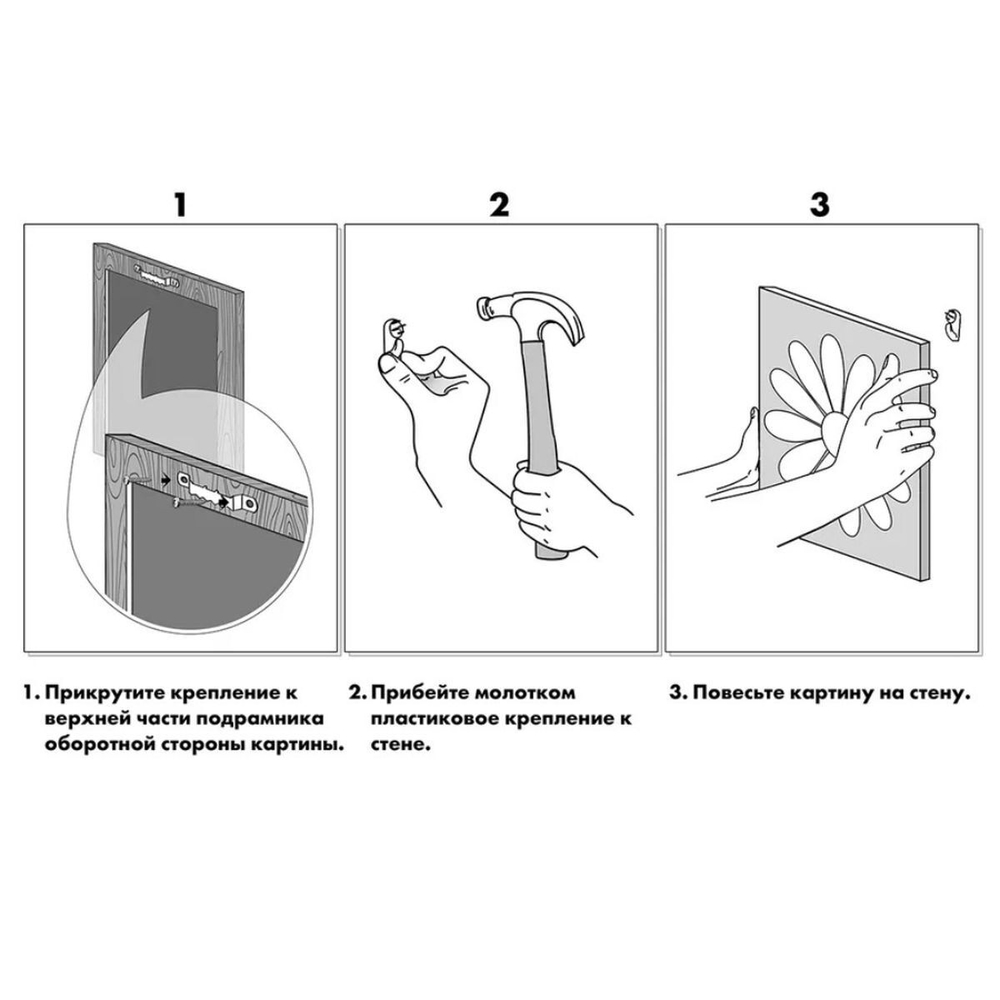 1

2

3

1. Прикрутите крепление к верхней части подрамника оборотной стороны картины.

2. Прибейте молотком пластиковое крепление к стене.

3. Повесьте картину на стену.