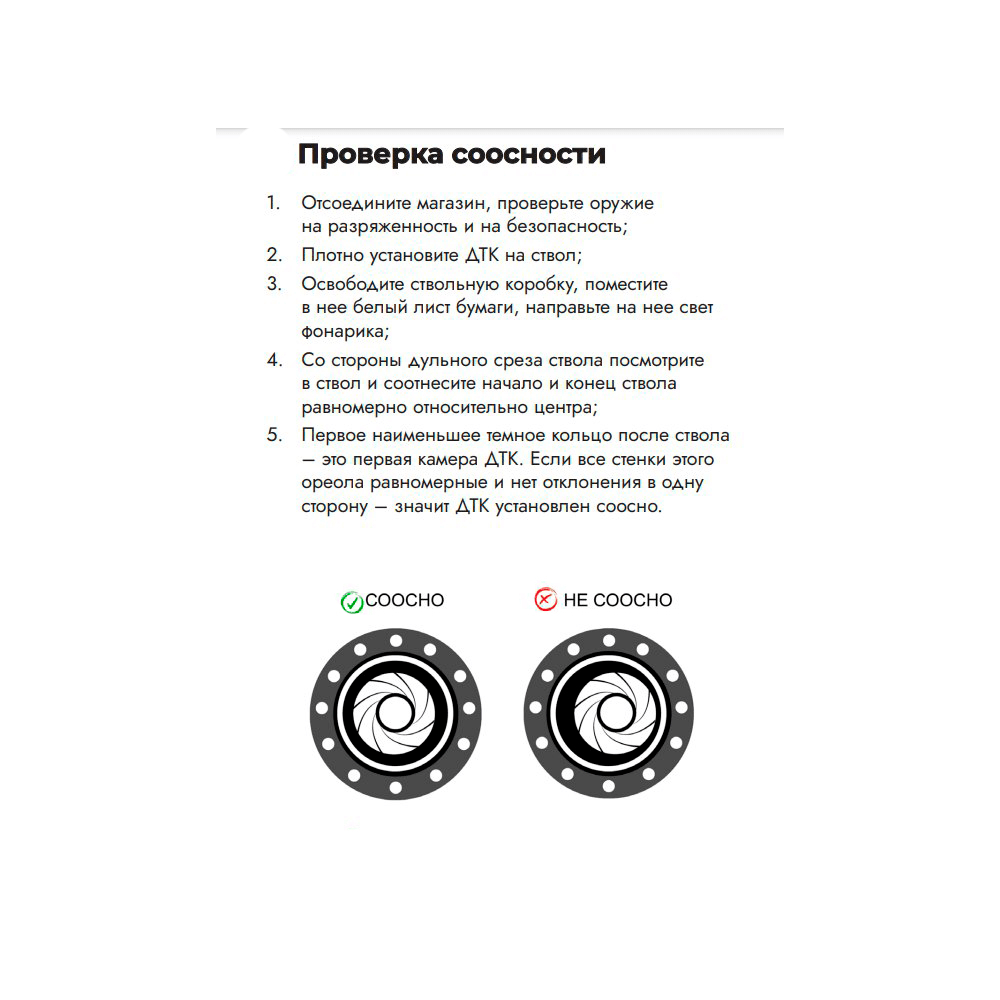 Проверка соосности

1. Отсоедините магазин, проверьте оружие на разряженность и на безопасность;

2. Плотно установите ДТК на ствол;

3. Освободите ствольную коробку, поместите в нее белый лист бумаги, направьте на нее свет фонарика;

4. Со стороны дульного среза ствола посмотрите в ствол и соотнесите начало и конец ствола равномерно относительно центра;

5. Первое наименьшее темное кольцо после ствола — это первая камера ДТК. Если все стенки этого ореола равномерные и нет отклонения в одну сторону — значит ДТК установлен соосно.

СООСНО

НЕ СООСНО