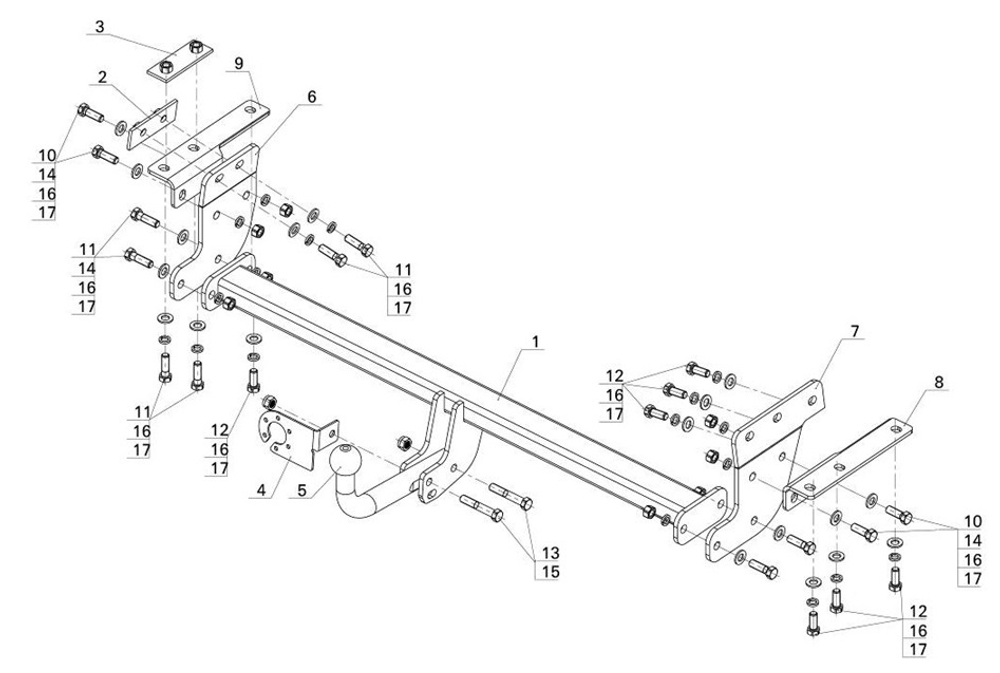 3
2
9
6
10
14
16
17
11
14
16
17
11
16
17
11
16
17
12
16
17
4
5
1
13
15
12
16
17
7
8
10
14
16
17
12
16
17