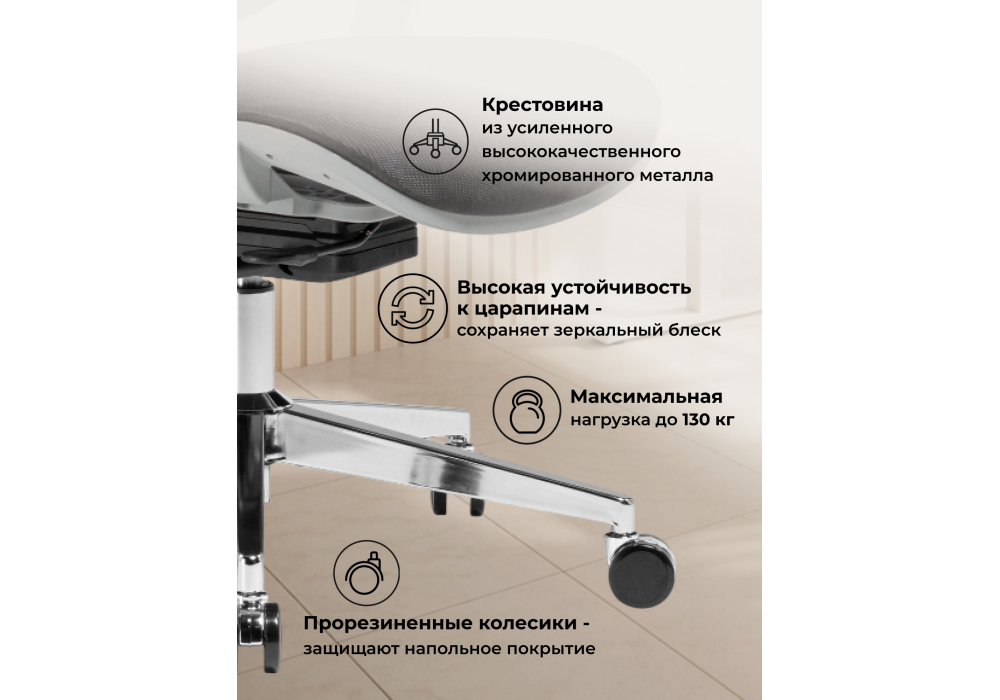 Крестовина
из усиленного высококачественного хромированного металла

Высокая устойчивость к царапинам -
сохраняет зеркальный блеск

Максимальная
нагрузка до 130 кг

Прорезиненные колесики -
защищают напольное покрытие