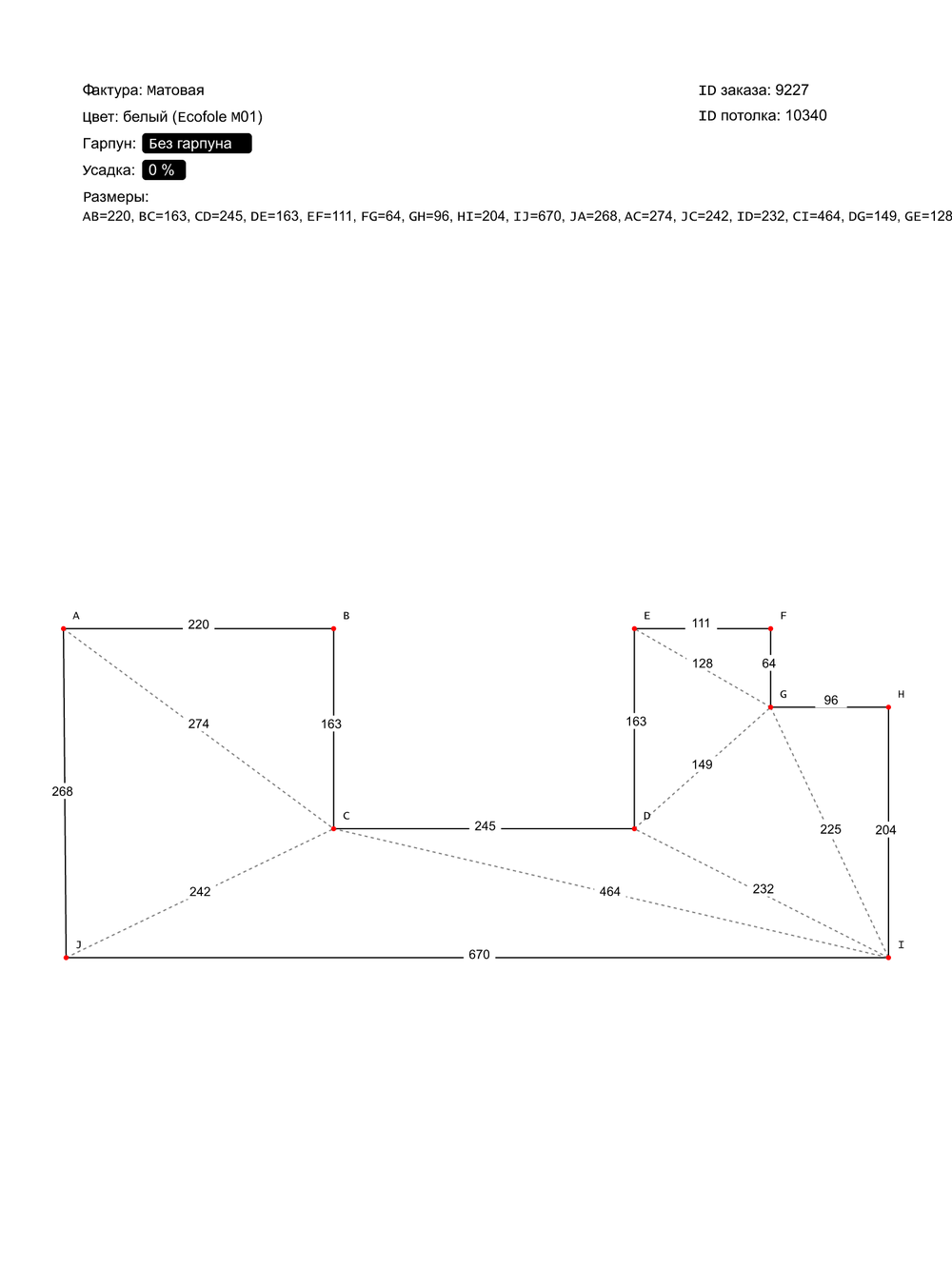 Фактура: Матовая
Цвет: белый (Ecofole M01)
Гарпун: Без гарпуна
Усадка: 0 %
Размеры:
AB=220, BC=163, CD=245, DE=163, EF=111, FG=64, GH=96, HI=204, IJ=670, JA=268, AC=274, JC=242, ID=232, CI=464, DG=149, GE=128

ID заказа: 9227
ID потолка: 10340

A
220
B
E
111
F
128
64
G
96
H
274
163
163
149
268
C
245
D
225
204
242
464
232
J
670
I