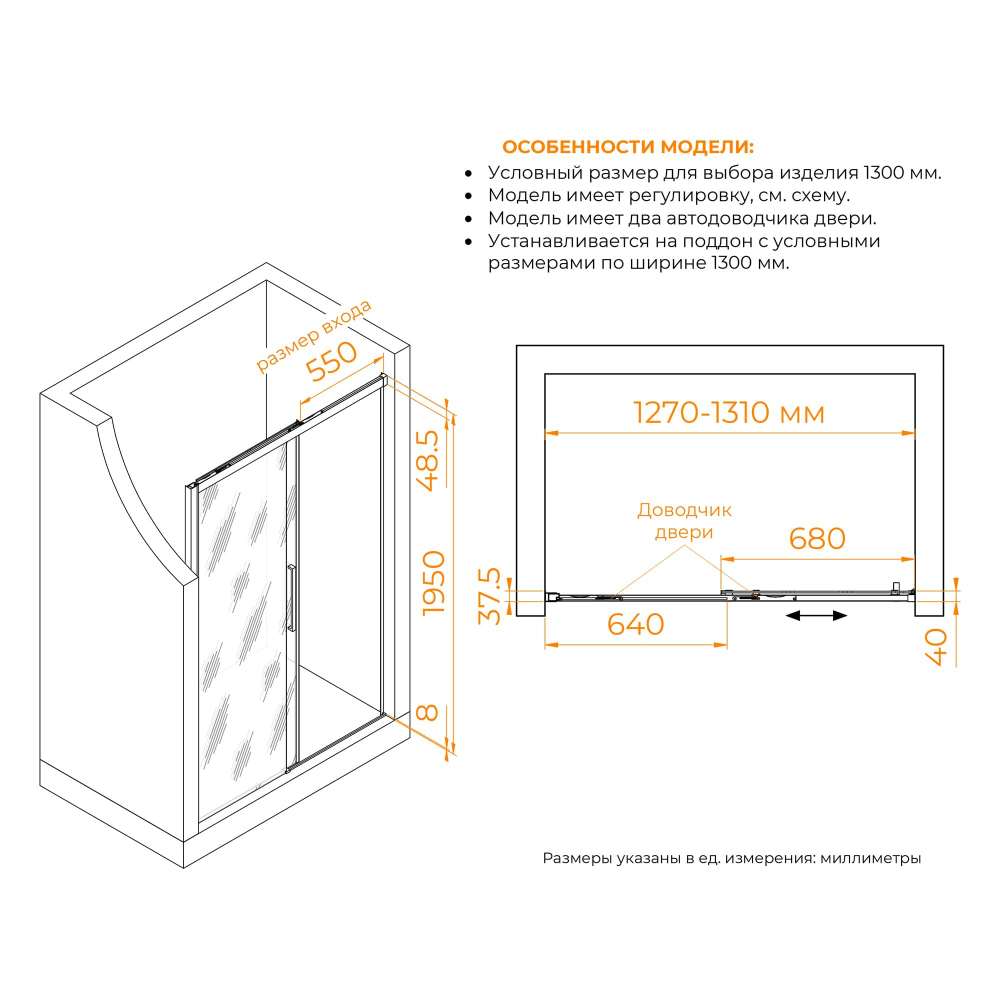 ОСОБЕННОСТИ МОДЕЛИ:
• Условный размер для выбора изделия 1300 мм.
• Модель имеет регулировку, см. схему.
• Модель имеет два автодоводчика двери.
• Устанавливается на поддон с условными размерами по ширине 1300 мм.

размер входа
550
48.5
1950
8

1270-1310 мм
Доводчик двери
680
37.5
640
40

Размеры указаны в ед. измерения: миллиметры