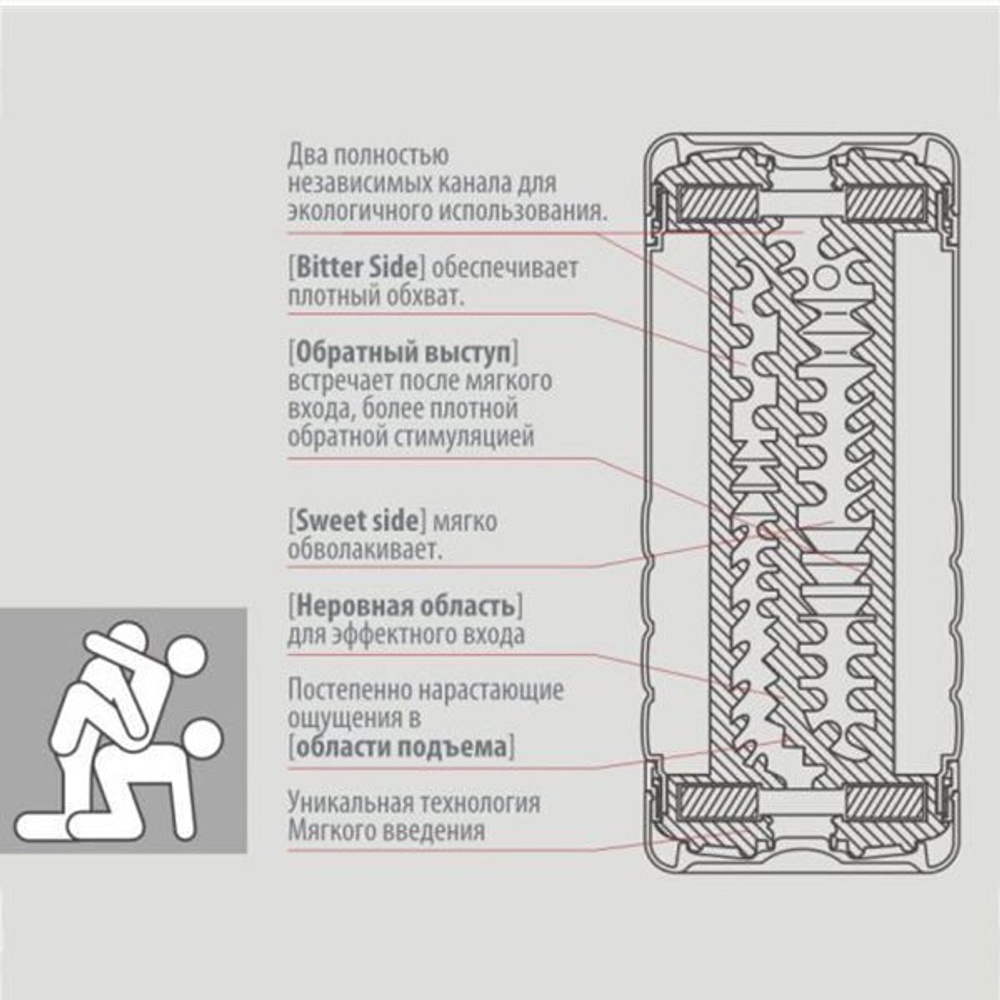 Два полностью независимых канала для экологичного использования.

[Bitter Side] обеспечивает плотный обхват.

[Обратный выступ] встречает после мягкого входа, более плотной обратной стимуляцией

[Sweet side] мягко обволакивает.

[Неровная область] для эффектного входа

Постепенно нарастающие ощущения в [области подъема]

Уникальная технология Мягкого введения