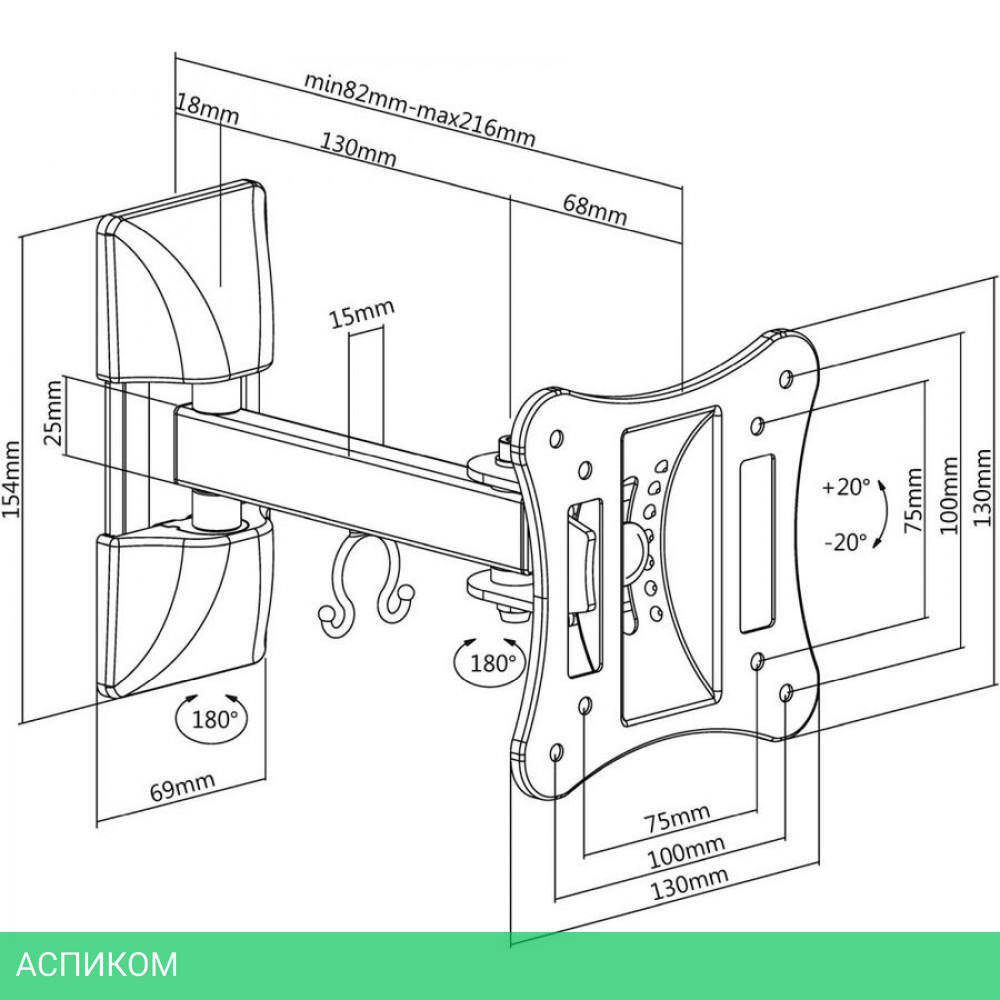 min82mm-max216mm
18mm
130mm
68mm
15mm
25mm
154mm
+20°
-20°
75mm
100mm
130mm
180°
180°
69mm
75mm
100mm
130mm
АСПИКОМ