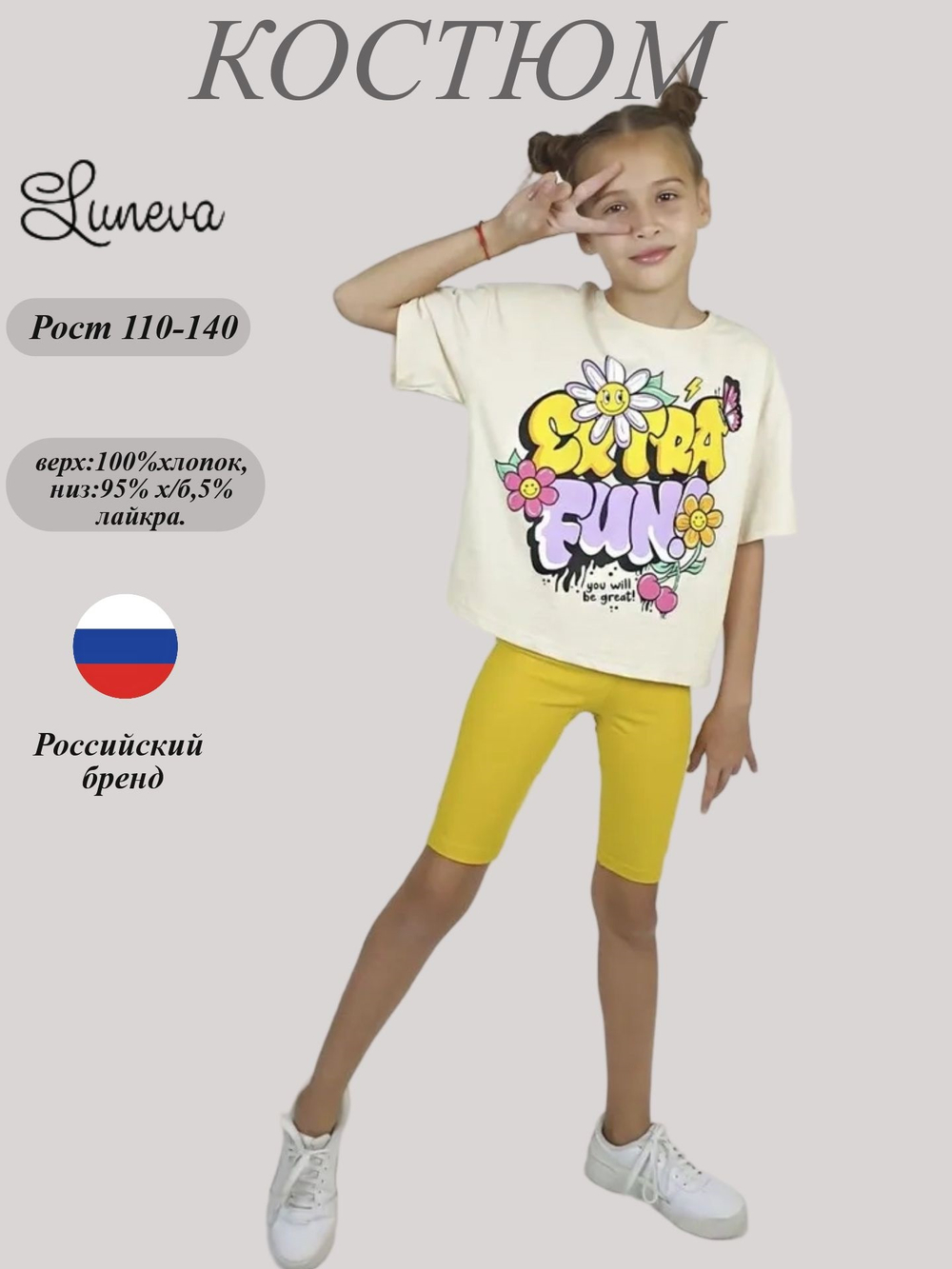 КОСТЮМ

Luneva

Рост 110-140

верх:100%хлопок, низ:95% х/б,5% лайкра.

Российский бренд

EXTRA FUN!

you will be great!