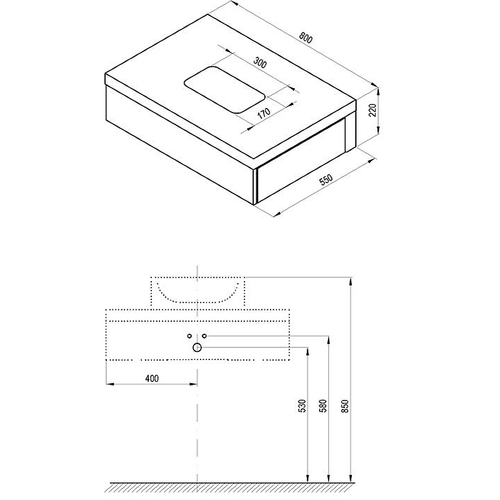 800
300
170
220
550
400
530
580
850