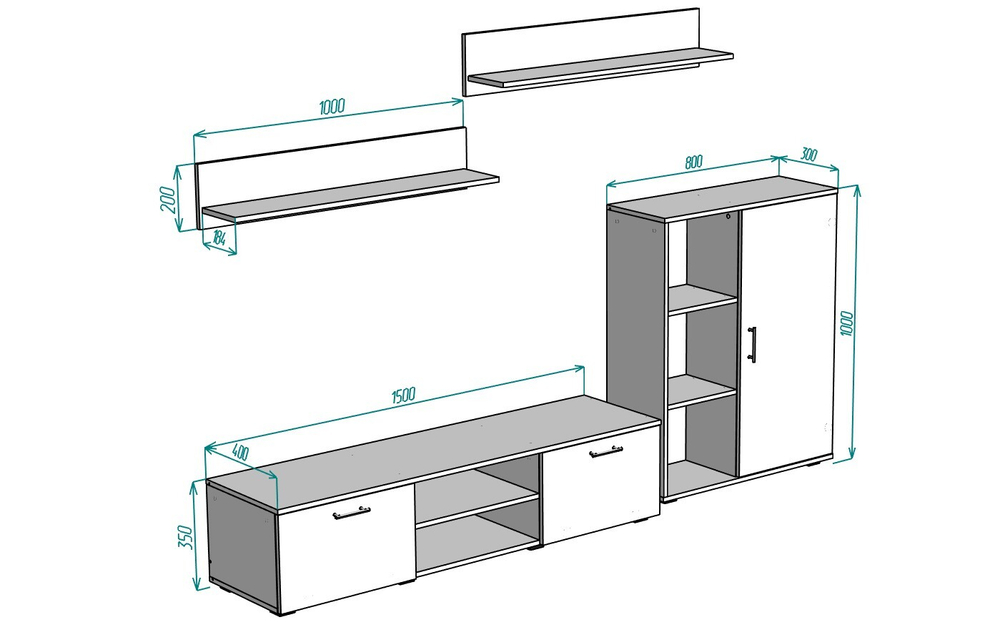 1000
200
184
800
300
1000
1500
400
350