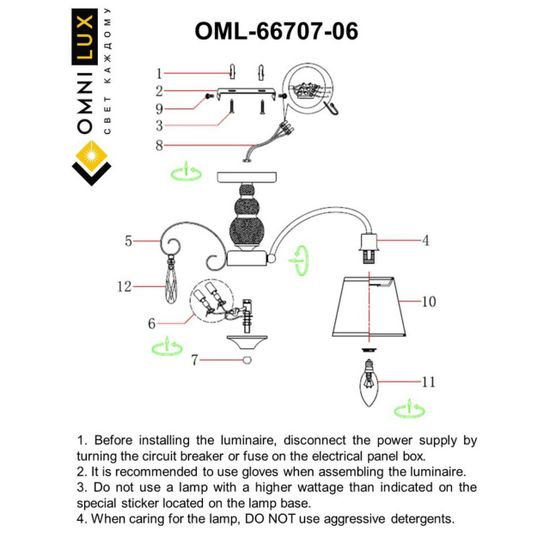 OMNILUX
СВЕТ КАЖДОМУ

OML-66707-06

1
2
9
3
8
5
4
12
10
6
7
11

1. Before installing the luminaire, disconnect the power supply by turning the circuit breaker or fuse on the electrical panel box.
2. It is recommended to use gloves when assembling the luminaire.
3. Do not use a lamp with a higher wattage than indicated on the special sticker located on the lamp base.
4. When caring for the lamp, DO NOT use aggressive detergents.