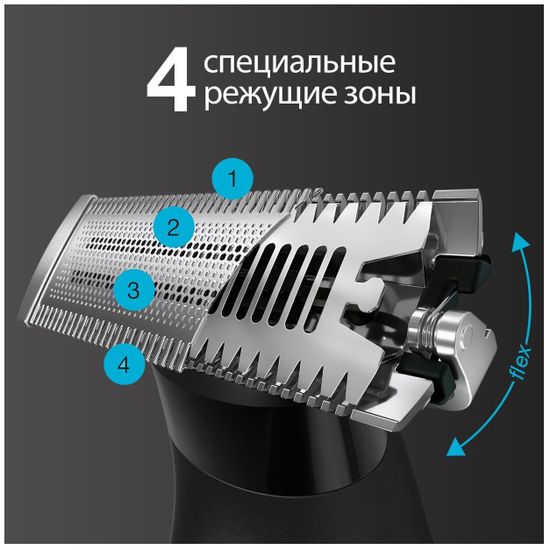 4 специальные режущие зоны

1

2

3

4

flex