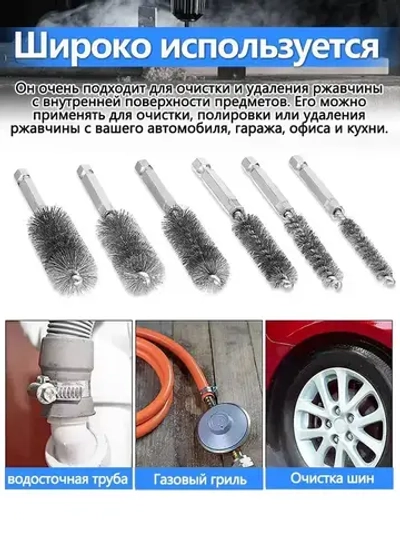 Широко используется

Он очень подходит для очистки и удаления ржавчины с внутренней поверхности предметов. Его можно применять для очистки, полировки или удаления ржавчины с вашего автомобиля, гаража, офиса и кухни.

водосточная труба

Газовый гриль

Очистка шин