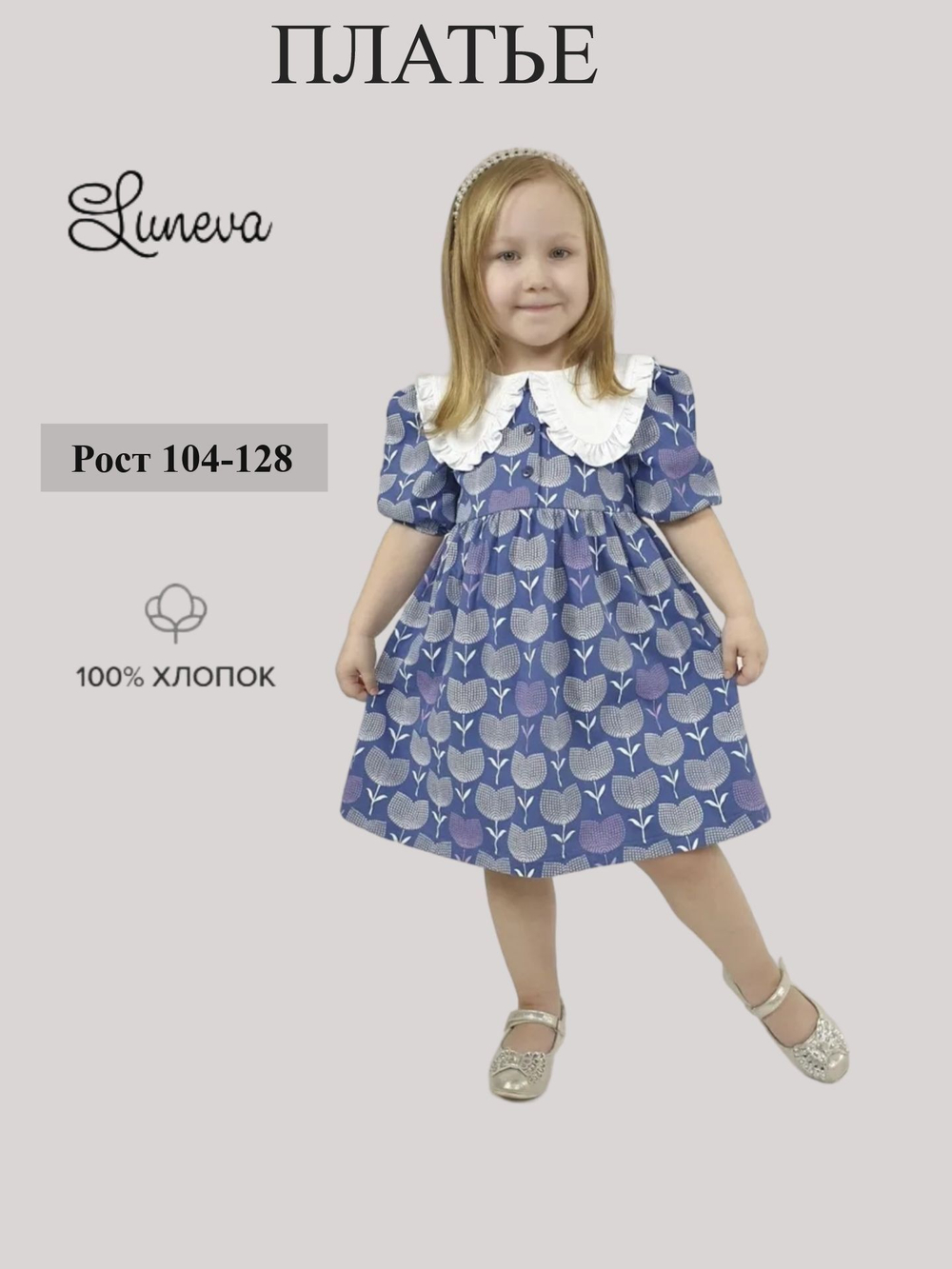 ПЛАТЬЕ

Luneva

Рост 104-128

100% ХЛОПОК