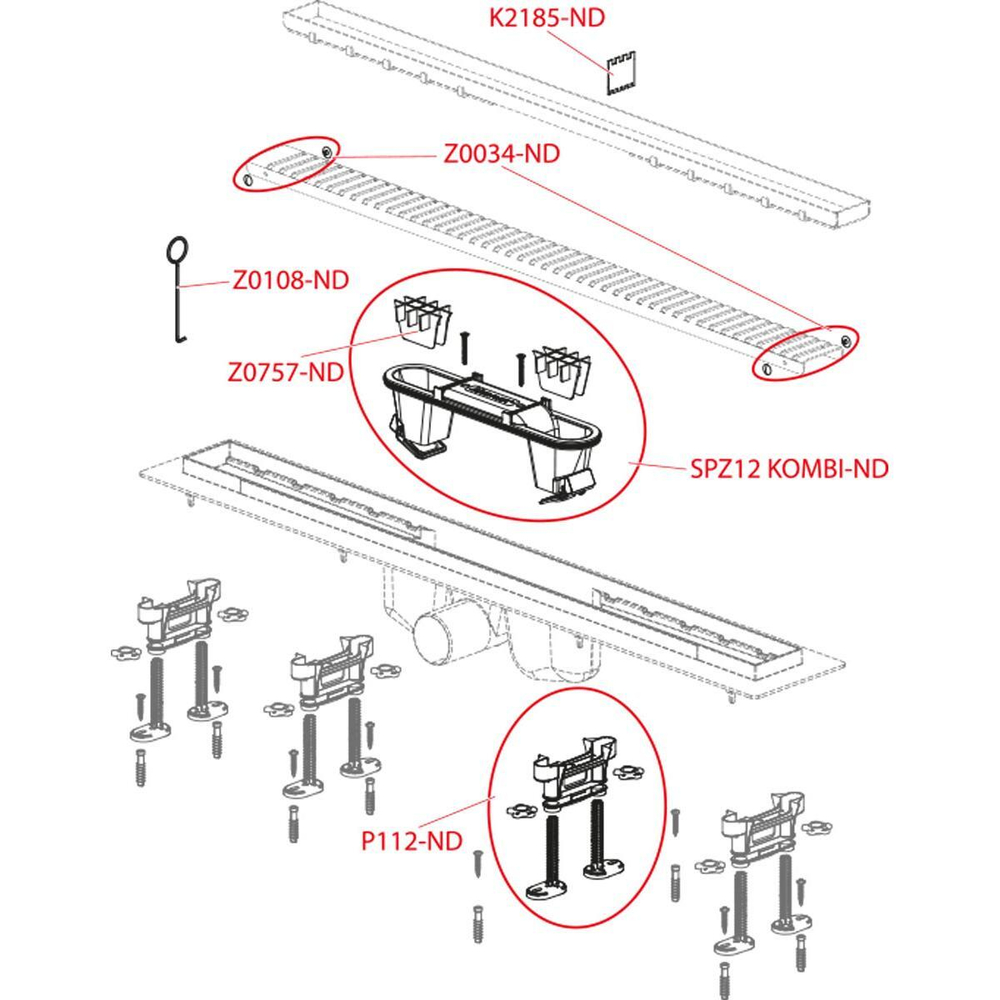 K2185-ND
Z0034-ND
Z0108-ND
Z0757-ND
SPZ12 KOMBI-ND
P112-ND