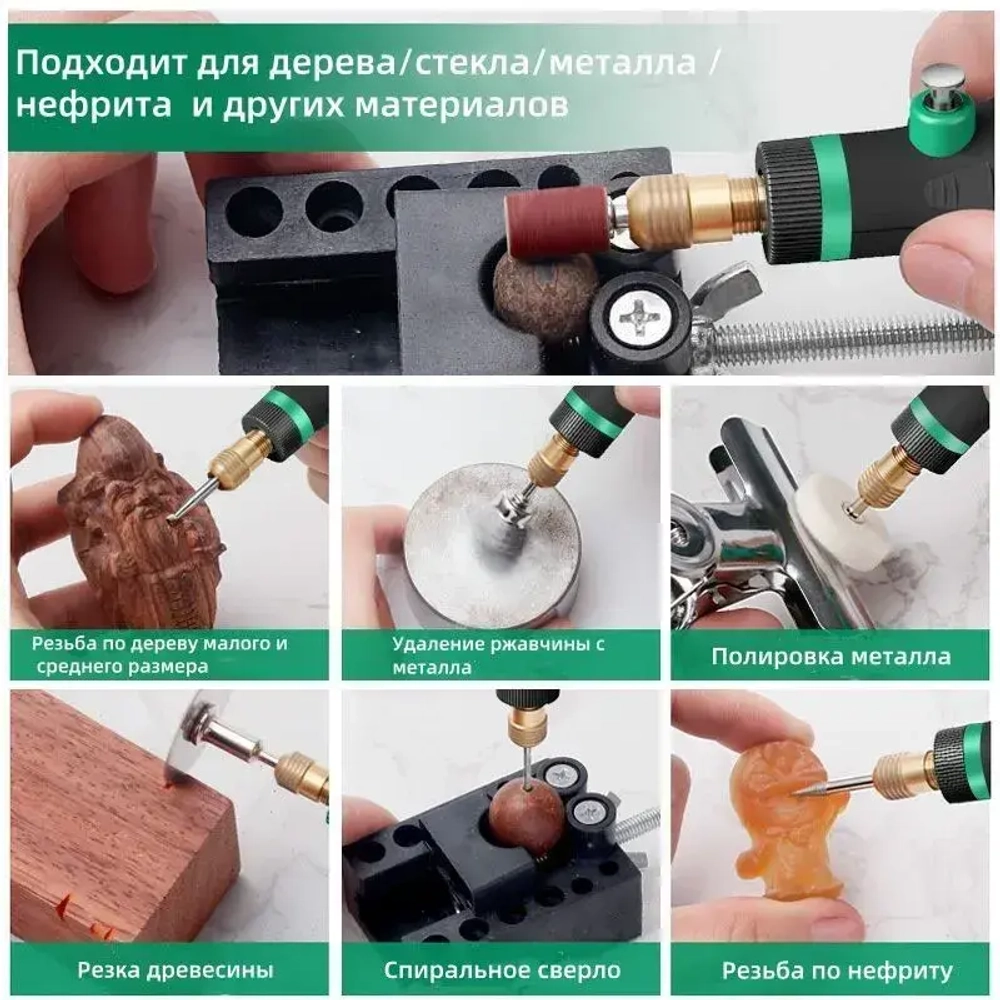 Подходит для дерева/стекла/металла / нефрита и других материалов

Резьба по дереву малого и среднего размера

Удаление ржавчины с металла

Полировка металла

Резка древесины

Спиральное сверло

Резьба по нефриту