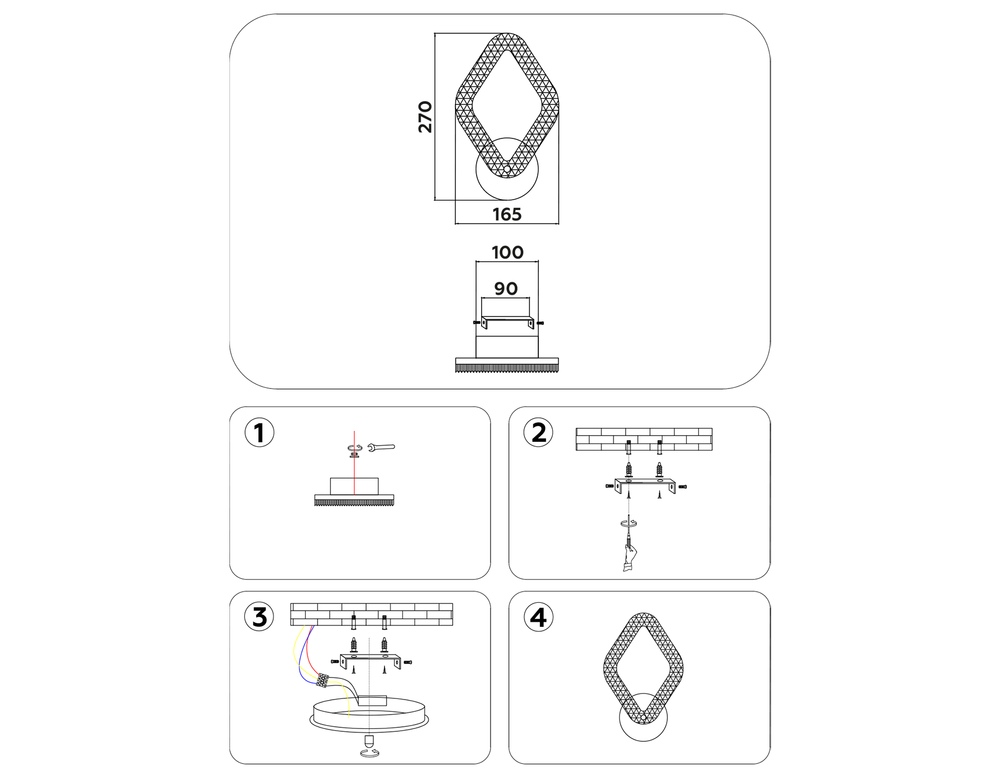 270
165
100
90
1
2
3
4