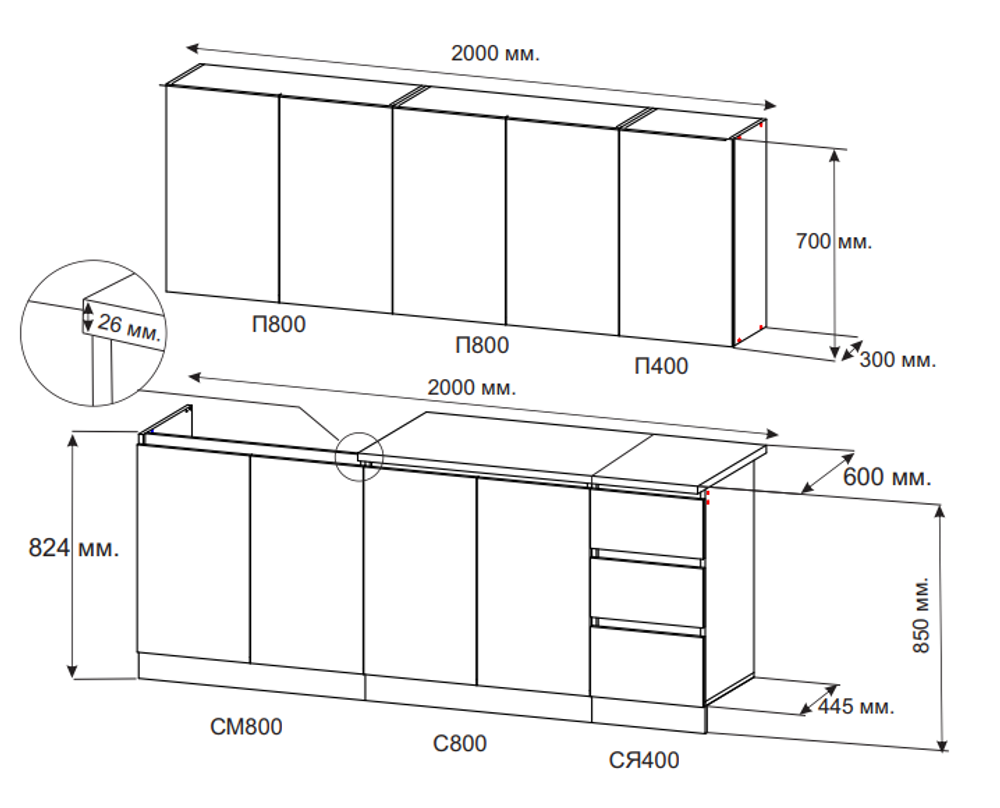 2000 мм.

700 мм.

300 мм.

П800

П800

П400

26 мм.

2000 мм.

600 мм.

824 мм.

850 мм.

445 мм.

СМ800

С800

СЯ400