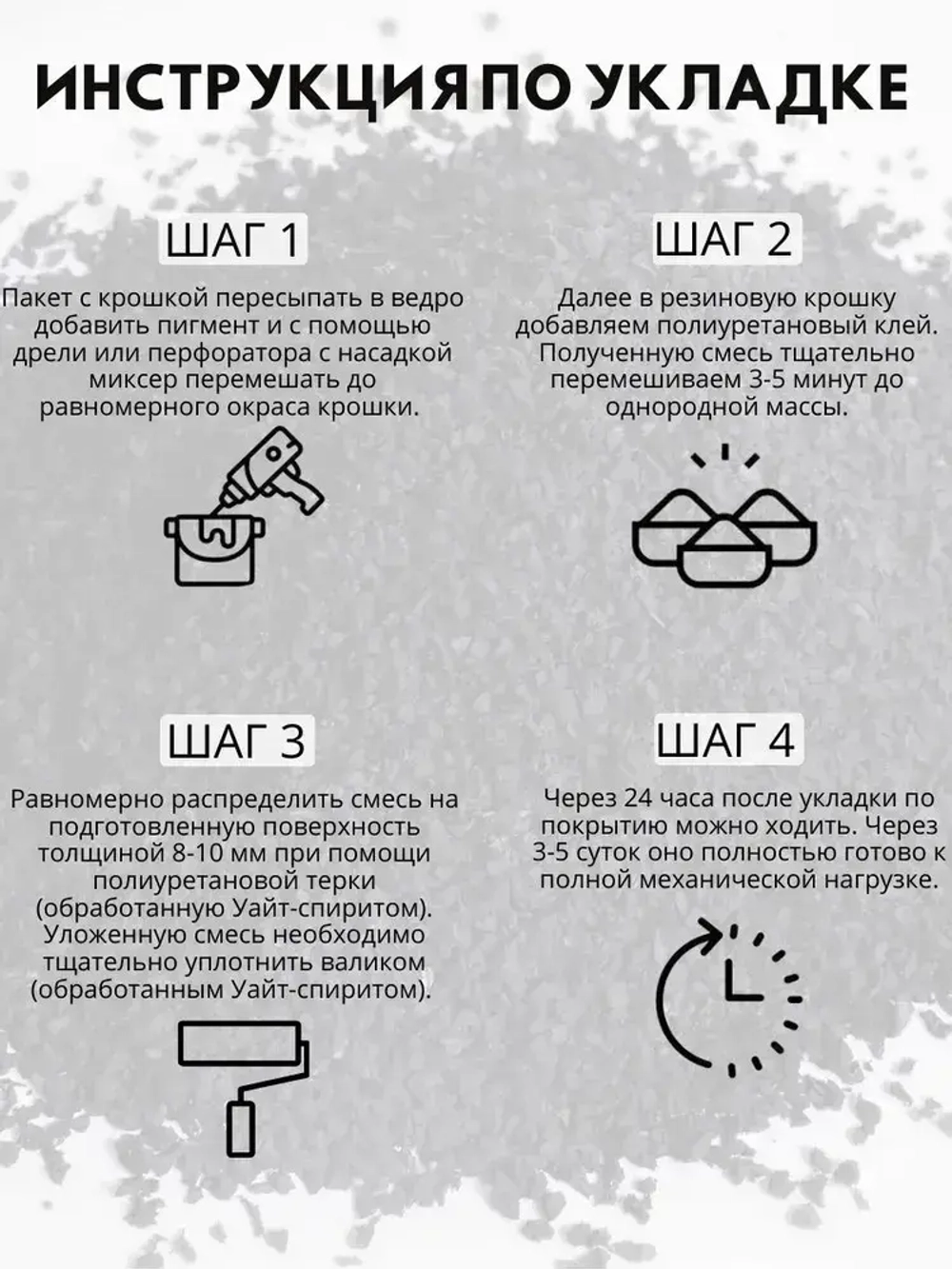 ИНСТРУКЦИЯ ПО УКЛАДКЕ

ШАГ 1

Пакет с крошкой пересыпать в ведро добавить пигмент и с помощью дрели или перфоратора с насадкой миксер перемешать до равномерного окраса крошки.

ШАГ 2

Далее в резиновую крошку добавляем полиуретановый клей. Полученную смесь тщательно перемешиваем 3-5 минут до однородной массы.

ШАГ 3

Равномерно распределить смесь на подготовленную поверхность толщиной 8-10 мм при помощи полиуретановой терки (обработанную Уайт-спиритом). Уложенную смесь необходимо тщательно уплотнить валиком (обработанным Уайт-спиритом).

ШАГ 4

Через 24 часа после укладки по покрытию можно ходить. Через 3-5 суток оно полностью готово к полной механической нагрузке.