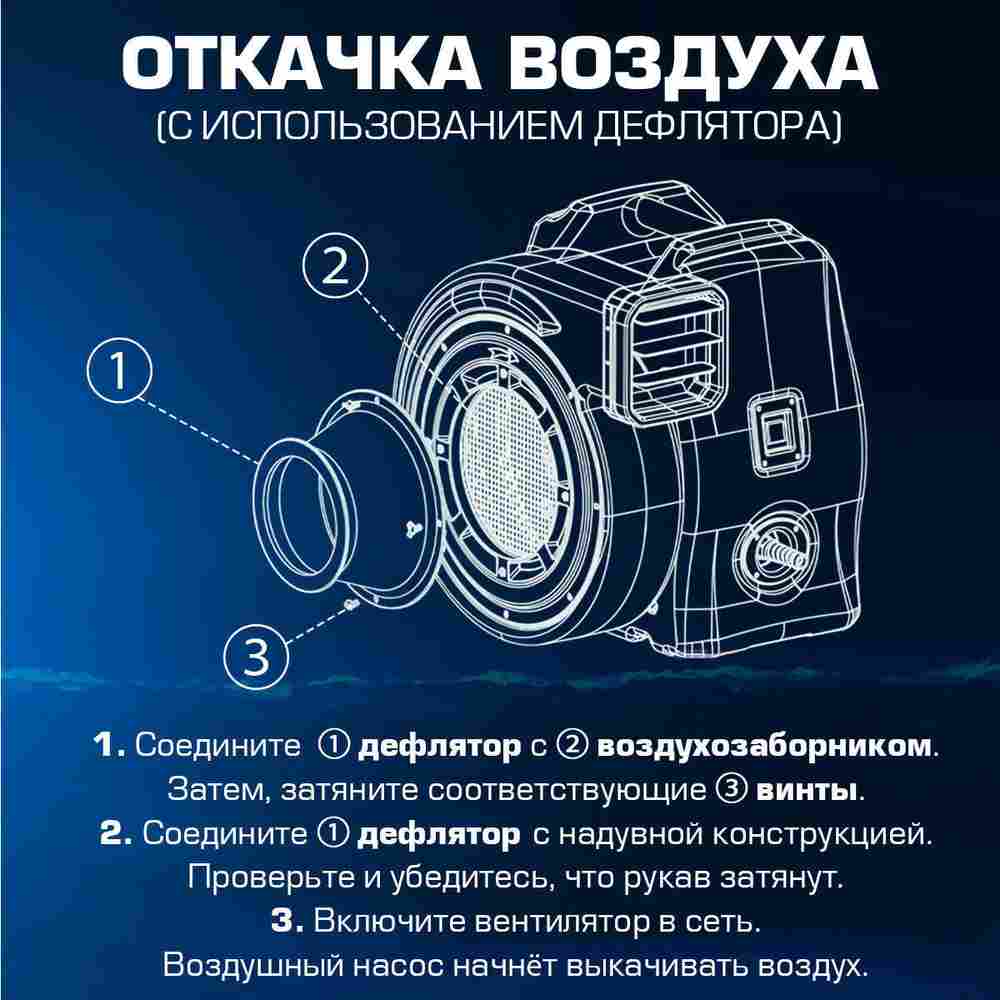 ОТКАЧКА ВОЗДУХА
(С ИСПОЛЬЗОВАНИЕМ ДЕФЛЯТОРА)

2

1

3

1. Соедините ① дефлятор с ② воздухозаборником. Затем, затяните соответствующие ③ винты.
2. Соедините ① дефлятор с надувной конструкцией. Проверьте и убедитесь, что рукав затянут.
3. Включите вентилятор в сеть. Воздушный насос начнёт выкачивать воздух.