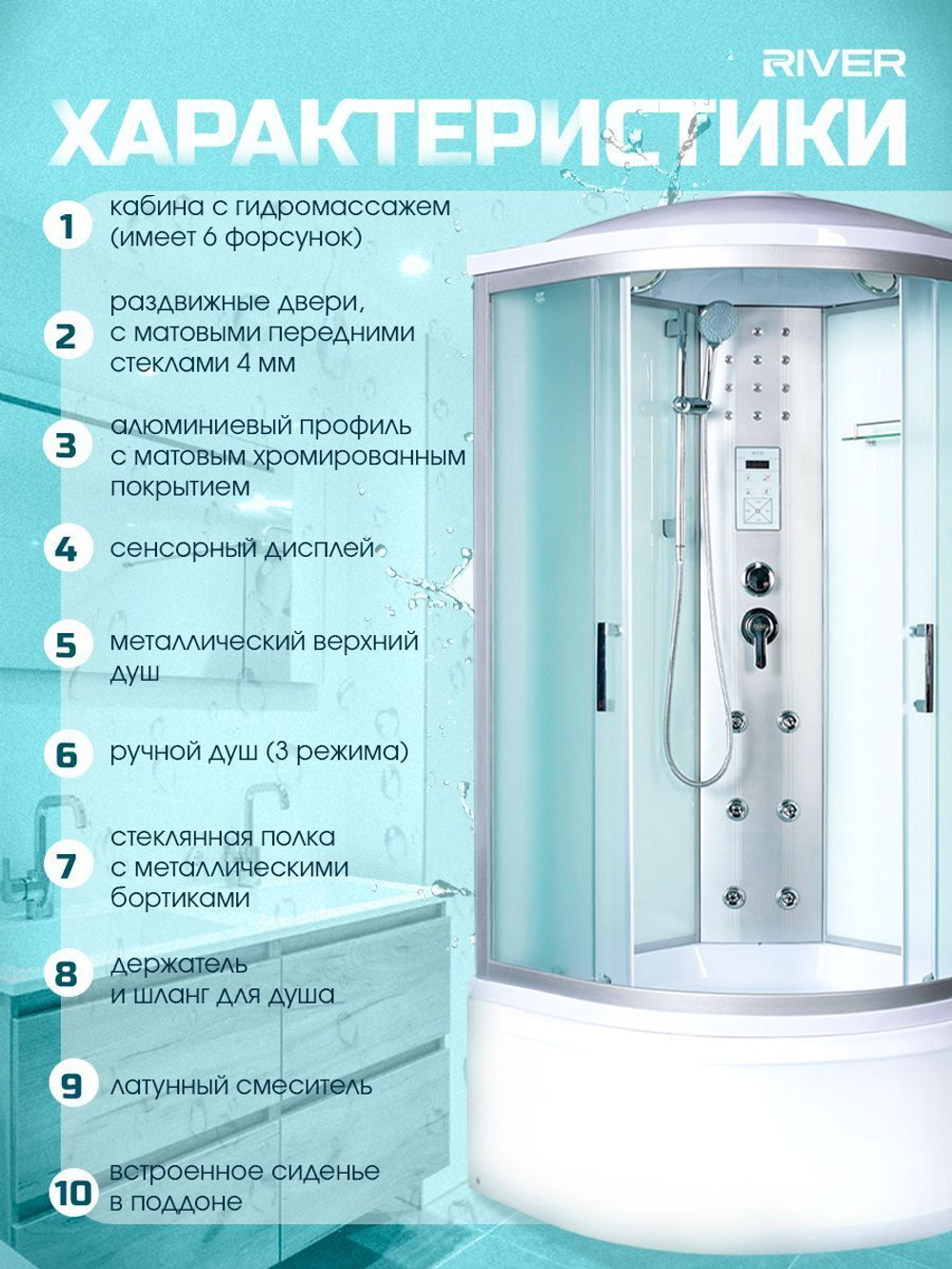 RIVER

ХАРАКТЕРИСТИКИ

1 кабина с гидромассажем (имеет 6 форсунок)

2 раздвижные двери, с матовыми передними стеклами 4 мм

3 алюминиевый профиль с матовым хромированным покрытием

4 сенсорный дисплей

5 металлический верхний душ

6 ручной душ (3 режима)

7 стеклянная полка с металлическими бортиками

8 держатель и шланг для душа

9 латунный смеситель

10 встроенное сиденье в поддоне