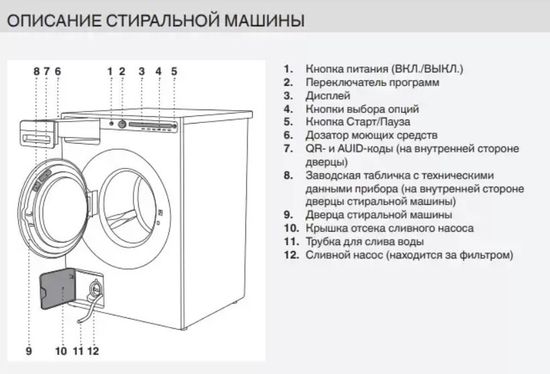 ОПИСАНИЕ СТИРАЛЬНОЙ МАШИНЫ

8 7 6
1 2 3 4 5

9
10 11 12

1. Кнопка питания (ВКЛ./ВЫКЛ.)
2. Переключатель программ
3. Дисплей
4. Кнопки выбора опций
5. Кнопка Старт/Пауза
6. Дозатор моющих средств
7. QR- и AUID-коды (на внутренней стороне дверцы)
8. Заводская табличка с техническими данными прибора (на внутренней стороне дверцы стиральной машины)
9. Дверца стиральной машины
10. Крышка отсека сливного насоса
11. Трубка для слива воды
12. Сливной насос (находится за фильтром)