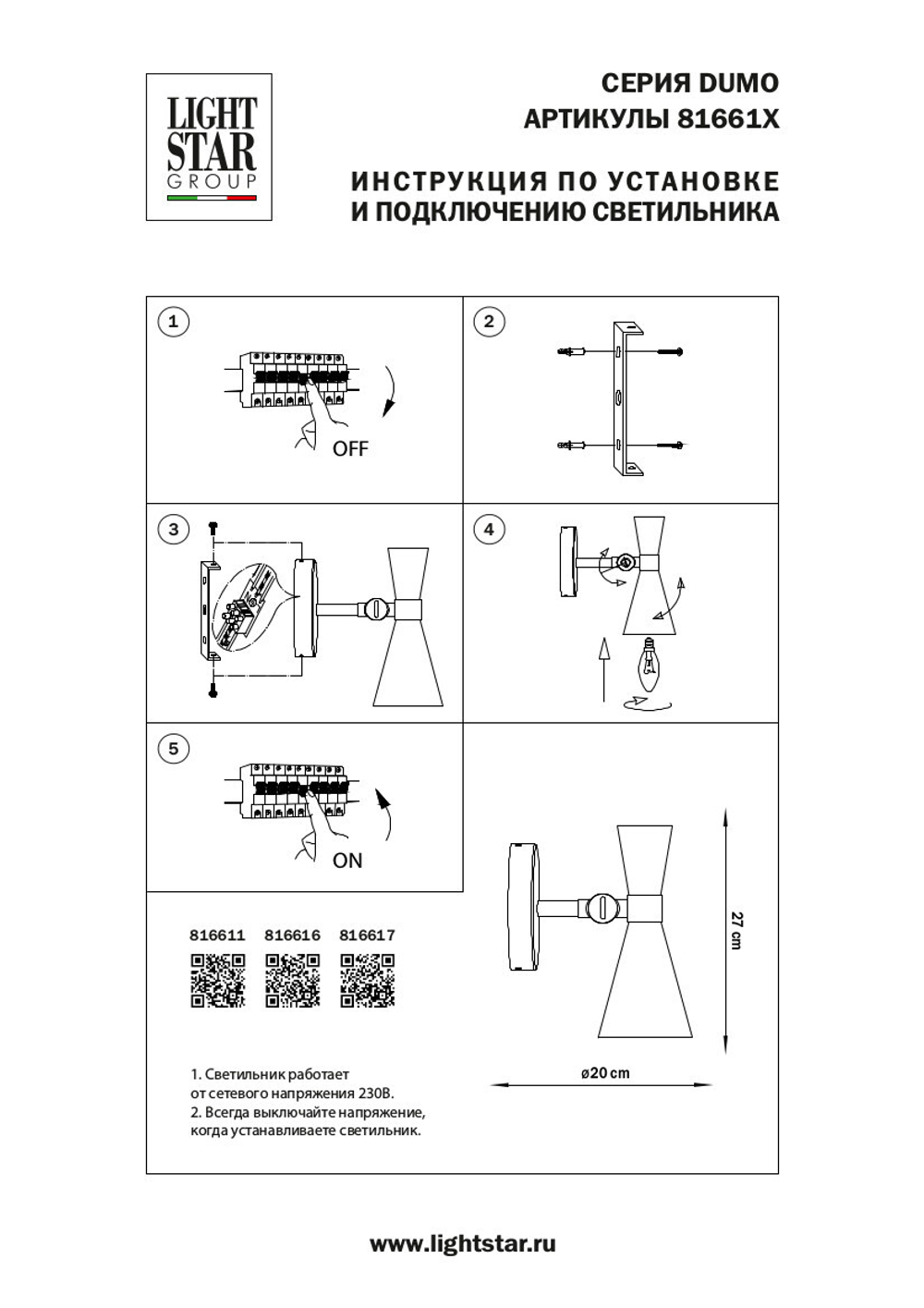 LIGHT STAR GROUP

СЕРИЯ DUMO
АРТИКУЛЫ 81661X

ИНСТРУКЦИЯ ПО УСТАНОВКЕ
И ПОДКЛЮЧЕНИЮ СВЕТИЛЬНИКА

1

OFF

2

3

4

5

ON

816611 816616 816617

1. Светильник работает от сетевого напряжения 230В.
2. Всегда выключайте напряжение, когда устанавливаете светильник.

27 cm

ø20 cm

www.lightstar.ru