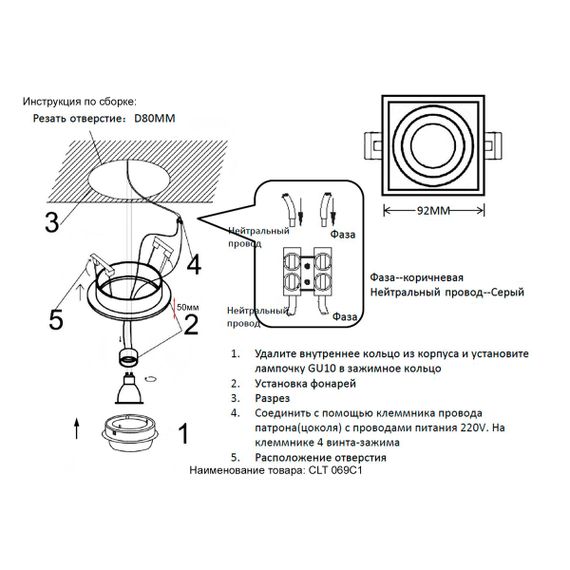 Инструкция по сборке:
Резать отверстие: D80MM

3

4

5

50мм

2

1

Нейтральный провод

Фаза

Нейтральный провод

Фаза

92MM

Фаза--коричневая
Нейтральный провод--Серый

1. Удалите внутреннее кольцо из корпуса и установите лампочку GU10 в зажимное кольцо
2. Установка фонарей
3. Разрез
4. Соединить с помощью клеммника провода патрона(цоколя) с проводами питания 220V. На клеммнике 4 винта-зажима
5. Расположение отверстия

Наименование товара: CLT 069C1