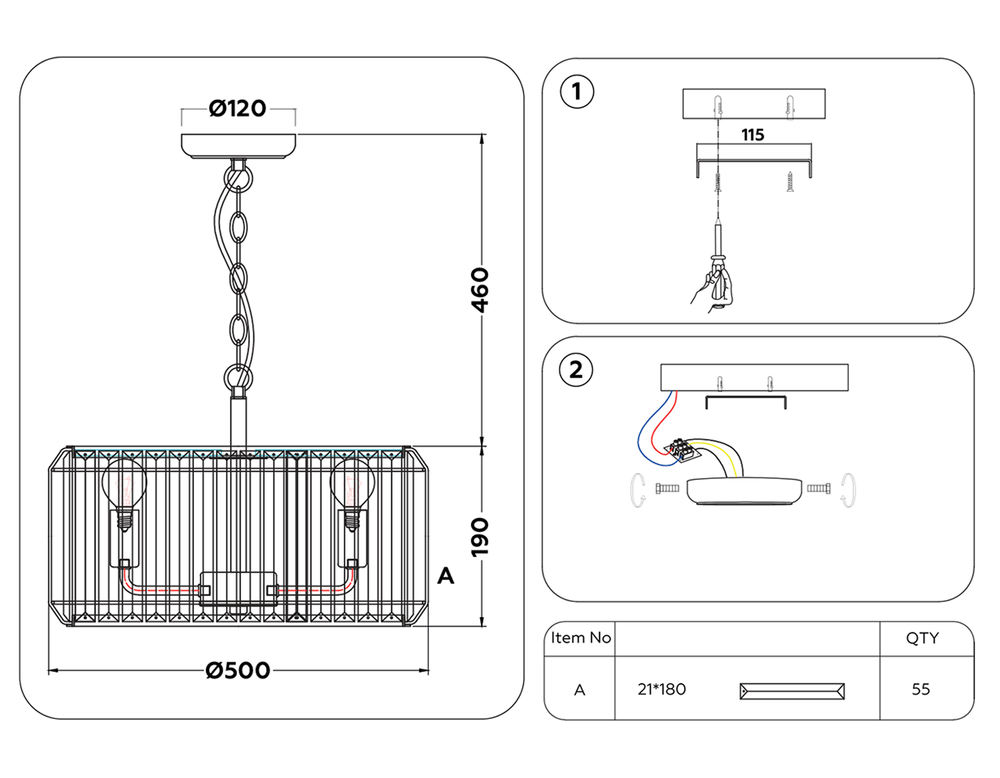 Ø120

460

190

A

Ø500

1

115

2

| Item No | | QTY |
|---|---|---|
| A | 21*180 | 55 |