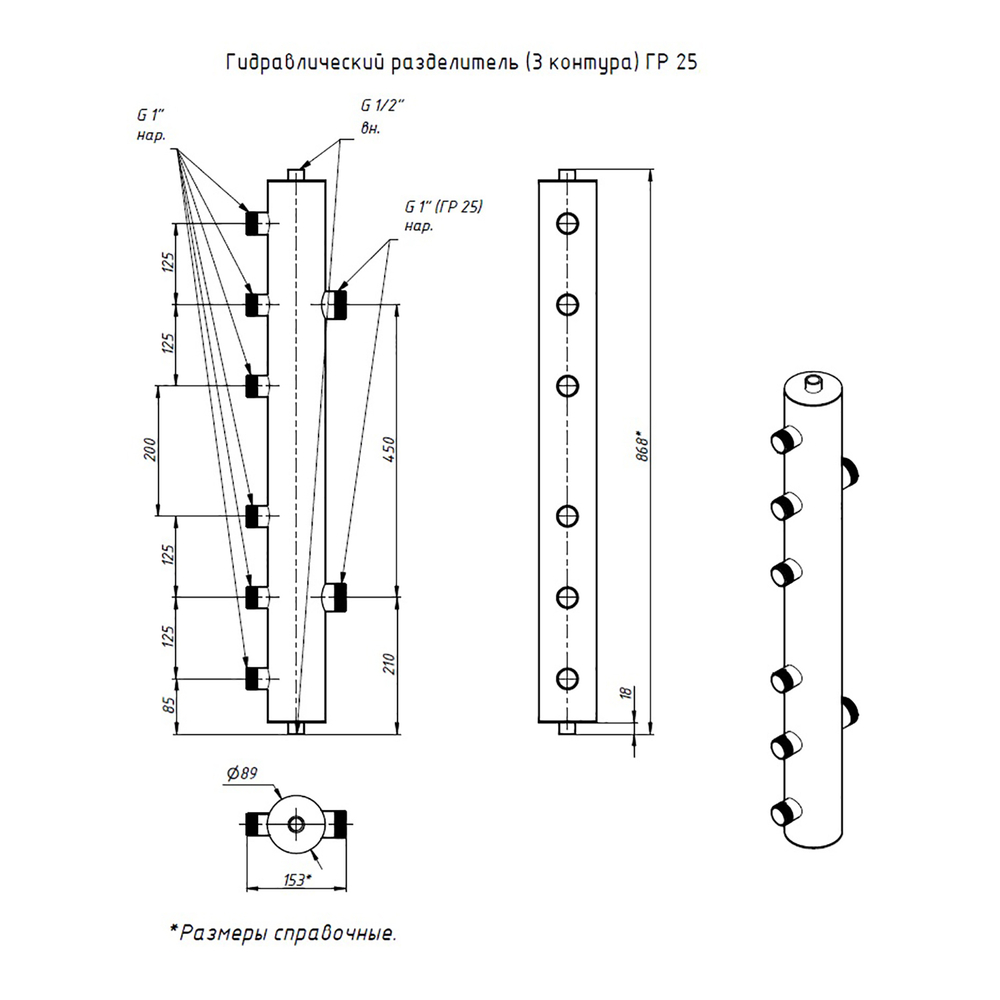 Гидравлический разделитель (3 контура) ГР 25

G 1"
нар.

G 1/2"
вн.

G 1" (ГР 25)
нар.

125
125
200
125
125
85
450
210

868*
18

Ø89
153*

*Размеры справочные.