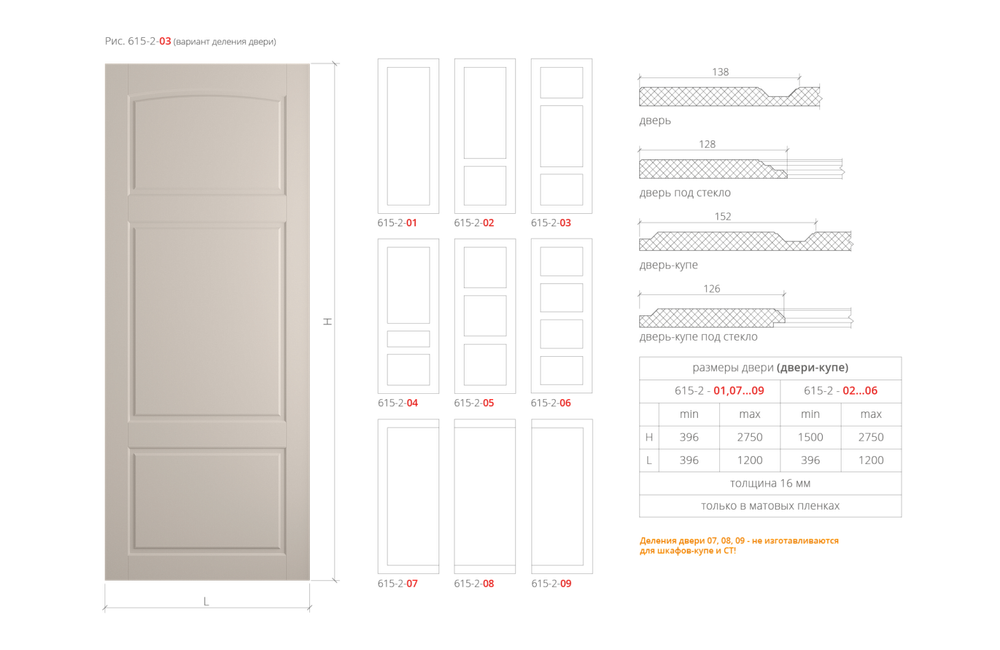 Рис. 615-2-03 (вариант деления двери)

H

L

615-2-01
615-2-02
615-2-03
615-2-04
615-2-05
615-2-06
615-2-07
615-2-08
615-2-09

138
дверь

128
дверь под стекло

152
дверь-купе

126
дверь-купе под стекло

| размеры двери (двери-купе) | | | | |
|---|---|---|---|---|
| | 615-2 - 01,07...09 | | 615-2 - 02...06 | |
| | min | max | min | max |
| H | 396 | 2750 | 1500 | 2750 |
| L | 396 | 1200 | 396 | 1200 |
| толщина 16 мм | | | | |
| только в матовых пленках | | | | |

Деления двери 07, 08, 09 - не изготавливаются для шкафов-купе и СТ!