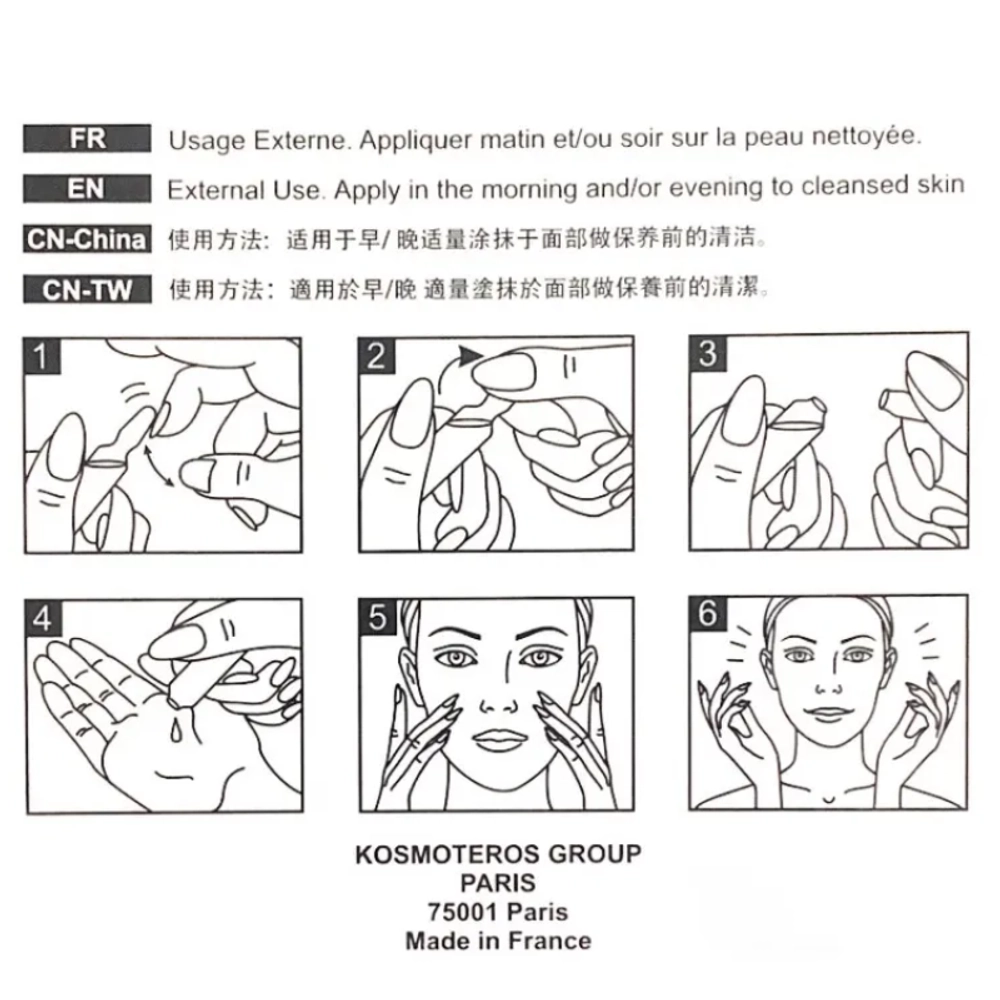 FR Usage Externe. Appliquer matin et/ou soir sur la peau nettoyée.

EN External Use. Apply in the morning and/or evening to cleansed skin

CN-China 使用方法：适用于早/晚适量涂抹于面部做保养前的清洁。

CN-TW 使用方法：適用於早/晚 適量塗抹於面部做保養前的清潔。

1

2

3

4

5

6

KOSMOTEROS GROUP
PARIS
75001 Paris
Made in France