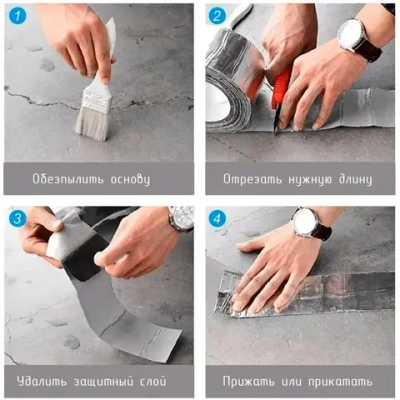 1
Обезпылить основу

2
Отрезать нужную длину

3
Удалить защитный слой

4
Прижать или прикатать